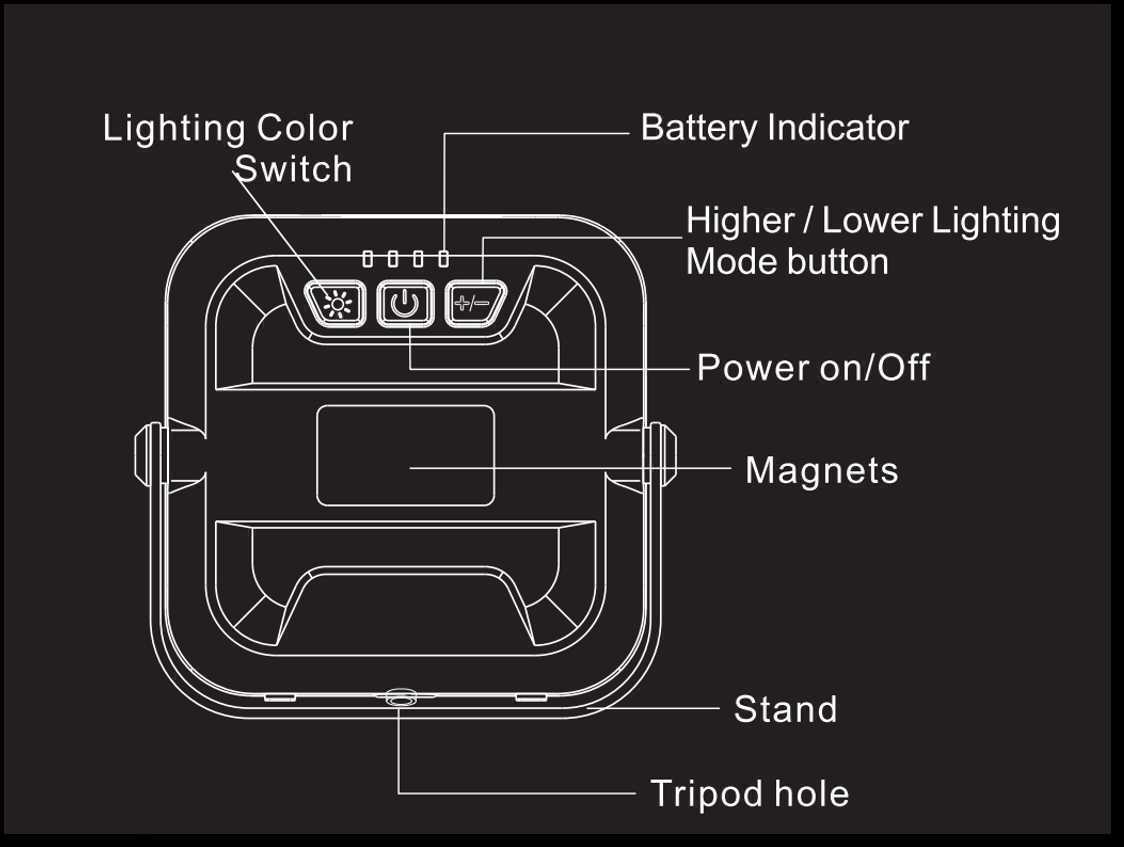 Lighting Color Switch

Battery Indicator

Higher / Lower Lighting Mode button

+/−

Power on/Off

Magnets

Stand

Tripod hole