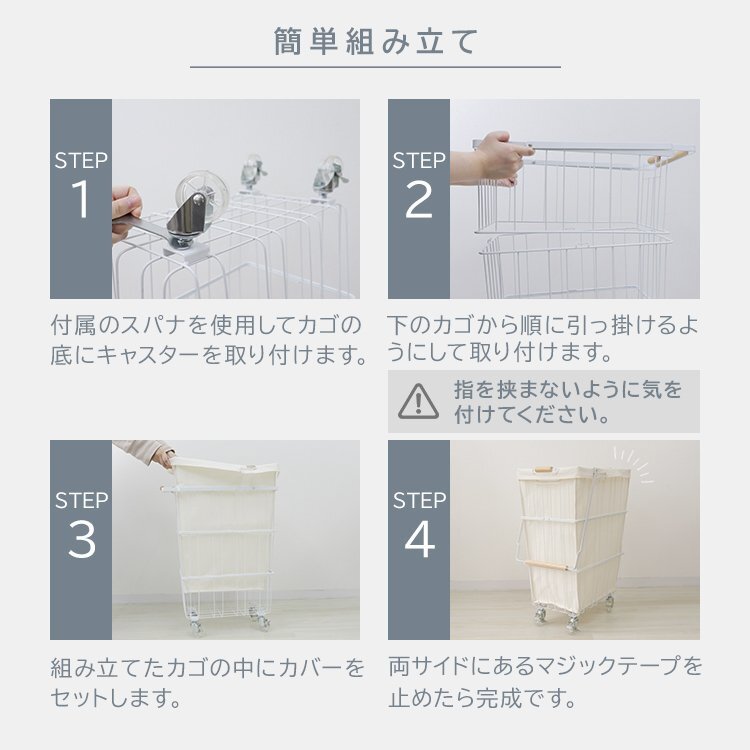 簡単組み立て

STEP
1

付属のスパナを使用してカゴの底にキャスターを取り付けます。

STEP
2

下のカゴから順に引っ掛けるようにして取り付けます。

指を挟まないように気を付けてください。

STEP
3

組み立てたカゴの中にカバーをセットします。

STEP
4

両サイドにあるマジックテープを止めたら完成です。