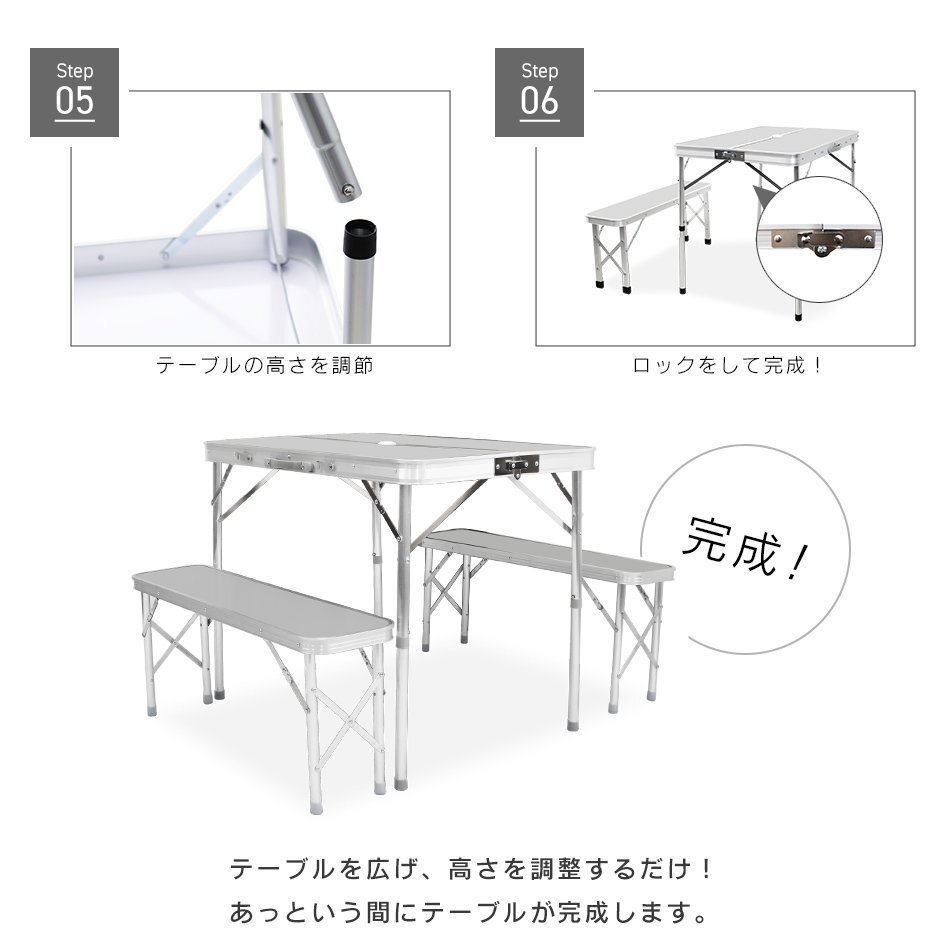 Step
05

テーブルの高さを調節

Step
06

ロックをして完成！

完成！

テーブルを広げ、高さを調整するだけ！
あっという間にテーブルが完成します。