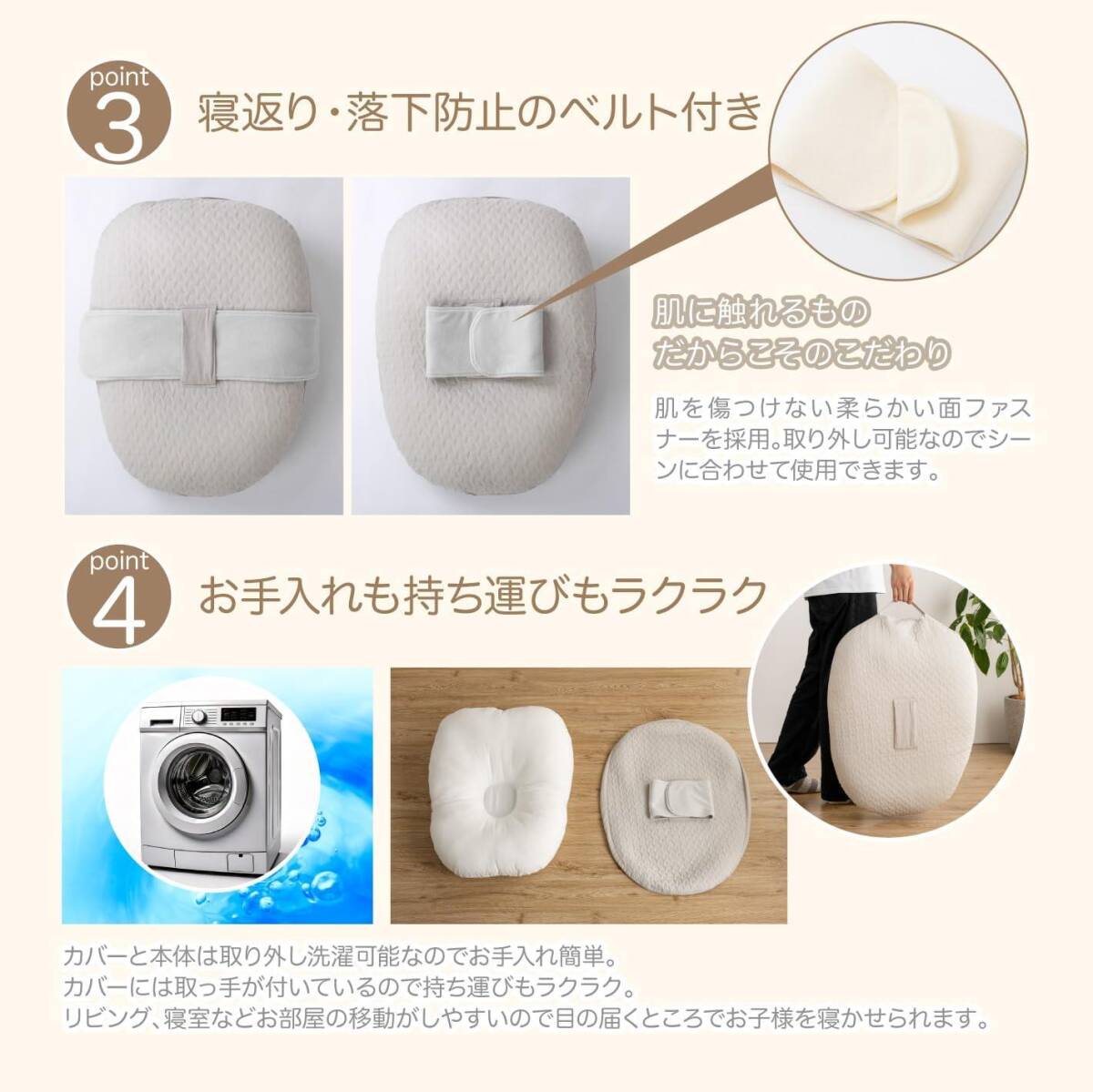 point 3 寝返り・落下防止のベルト付き

肌に触れるもの だからこそのこだわり

肌を傷つけない柔らかい面ファスナーを採用。取り外し可能なのでシーンに合わせて使用できます。

point 4 お手入れも持ち運びもラクラク

カバーと本体は取り外し洗濯可能なのでお手入れ簡単。
カバーには取っ手が付いているので持ち運びもラクラク。
リビング、寝室などお部屋の移動がしやすいので目の届くところでお子様を寝かせられます。