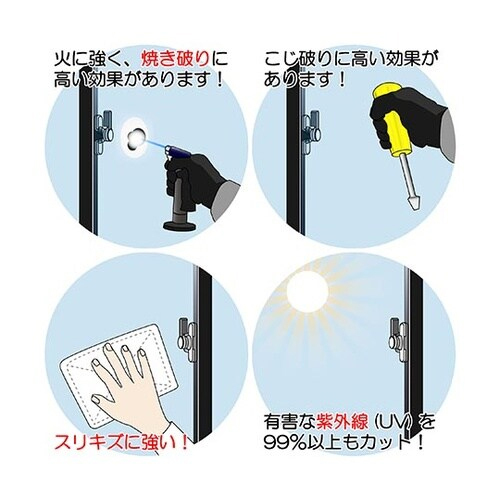 火に強く、焼き破りに高い効果があります！

こじ破りに高い効果があります！

スリキズに強い！

有害な紫外線（UV）を99%以上もカット！