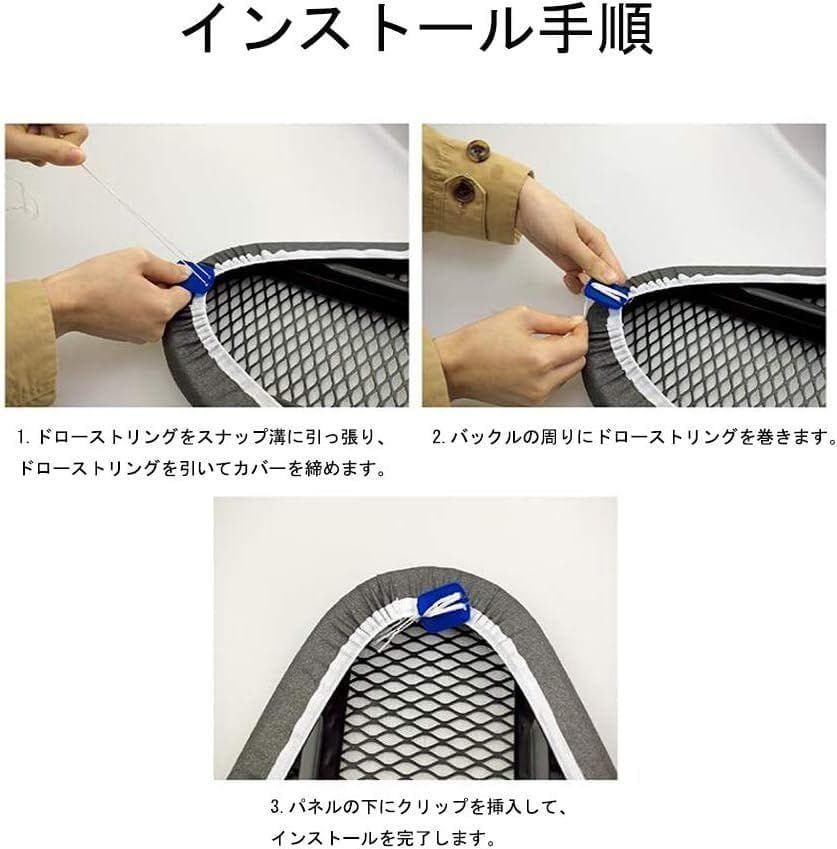 インストール手順

1. ドローストリングをスナップ溝に引っ張り、ドローストリングを引いてカバーを締めます。

2. バックルの周りにドローストリングを巻きます。

3. パネルの下にクリップを挿入して、インストールを完了します。