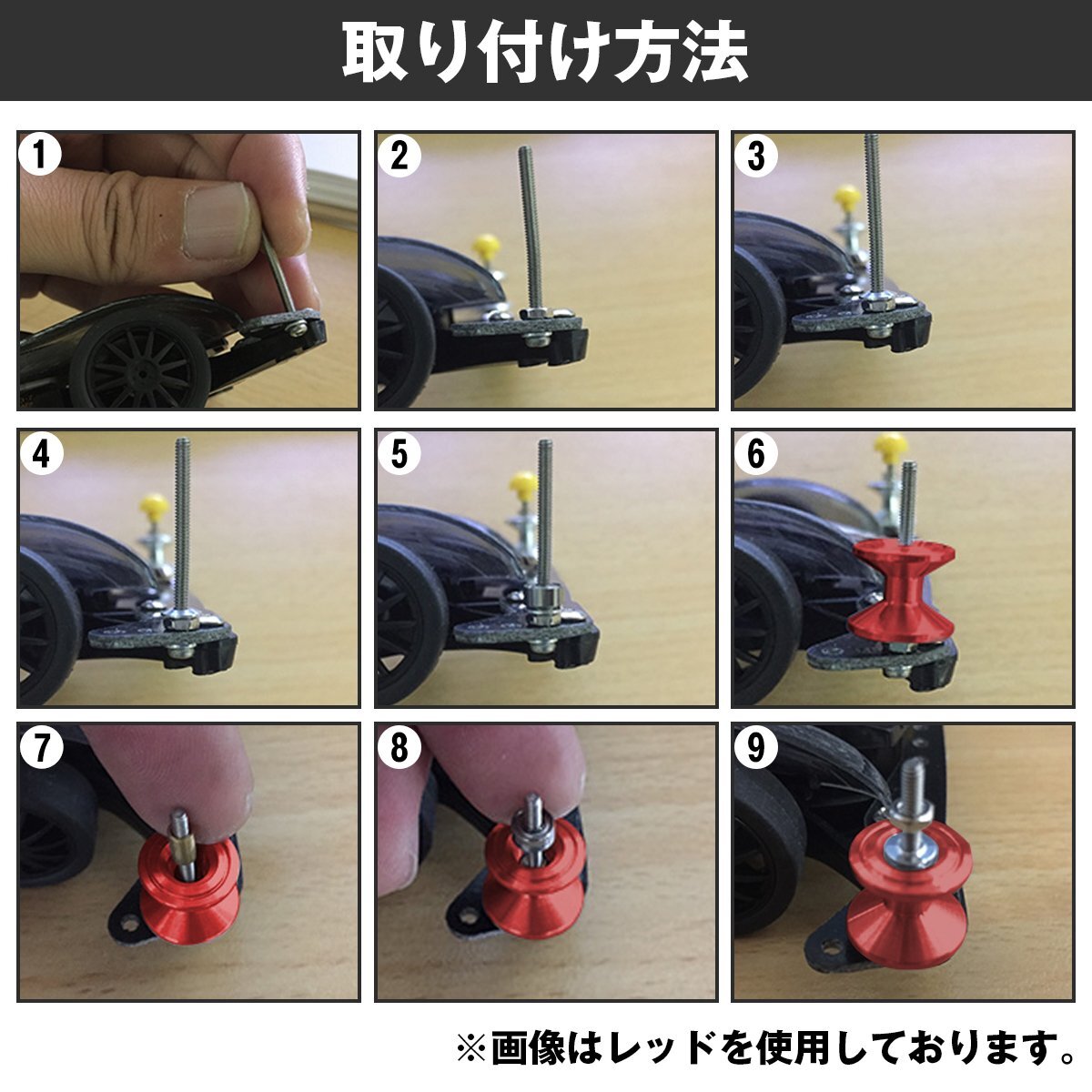 取り付け方法

1

2

3

4

5

6

7

8

9

※画像はレッドを使用しております。