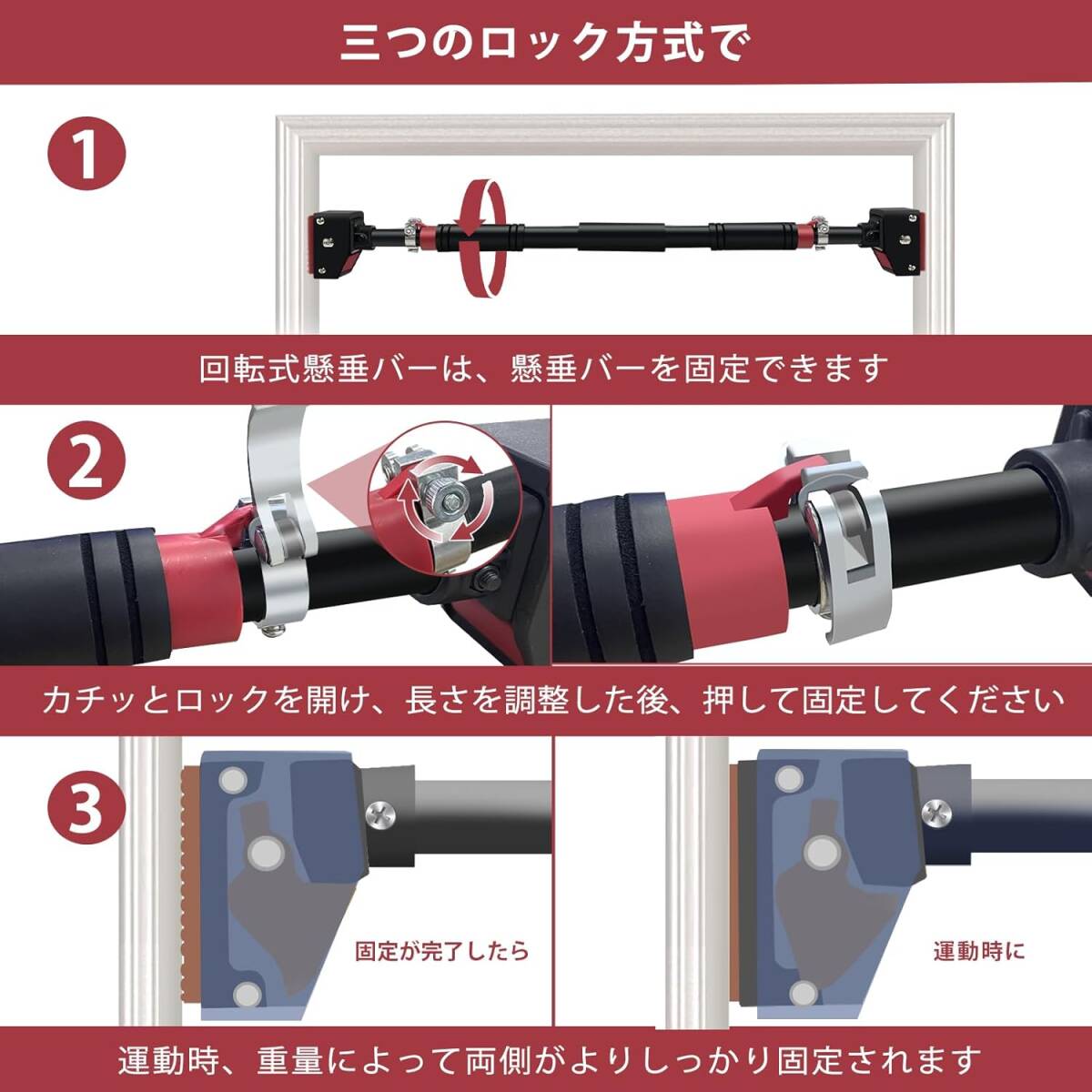 三つのロック方式で

1

回転式懸垂バーは、懸垂バーを固定できます

2

カチッとロックを開け、長さを調整した後、押して固定してください

3

固定が完了したら

運動時に

運動時、重量によって両側がよりしっかり固定されます