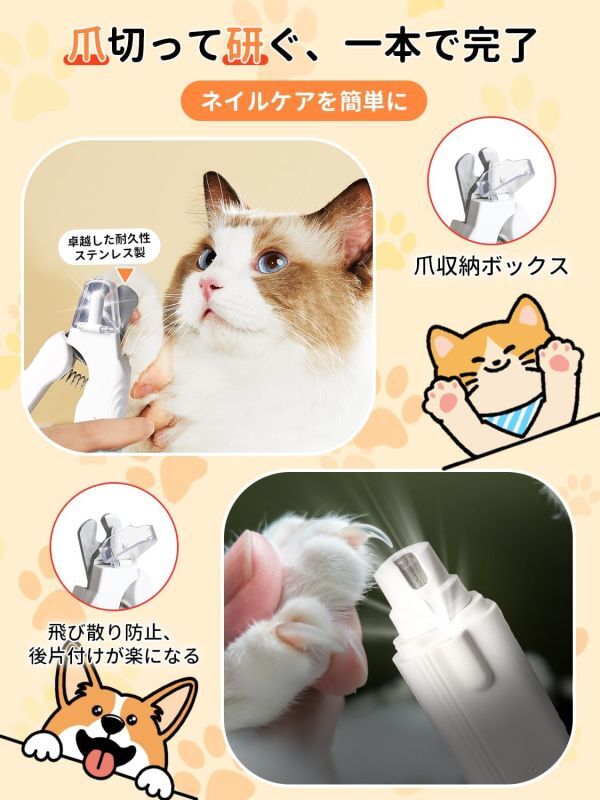 爪切って研ぐ、一本で完了

ネイルケアを簡単に

卓越した耐久性
ステンレス製

爪収納ボックス

飛び散り防止、
後片付けが楽になる