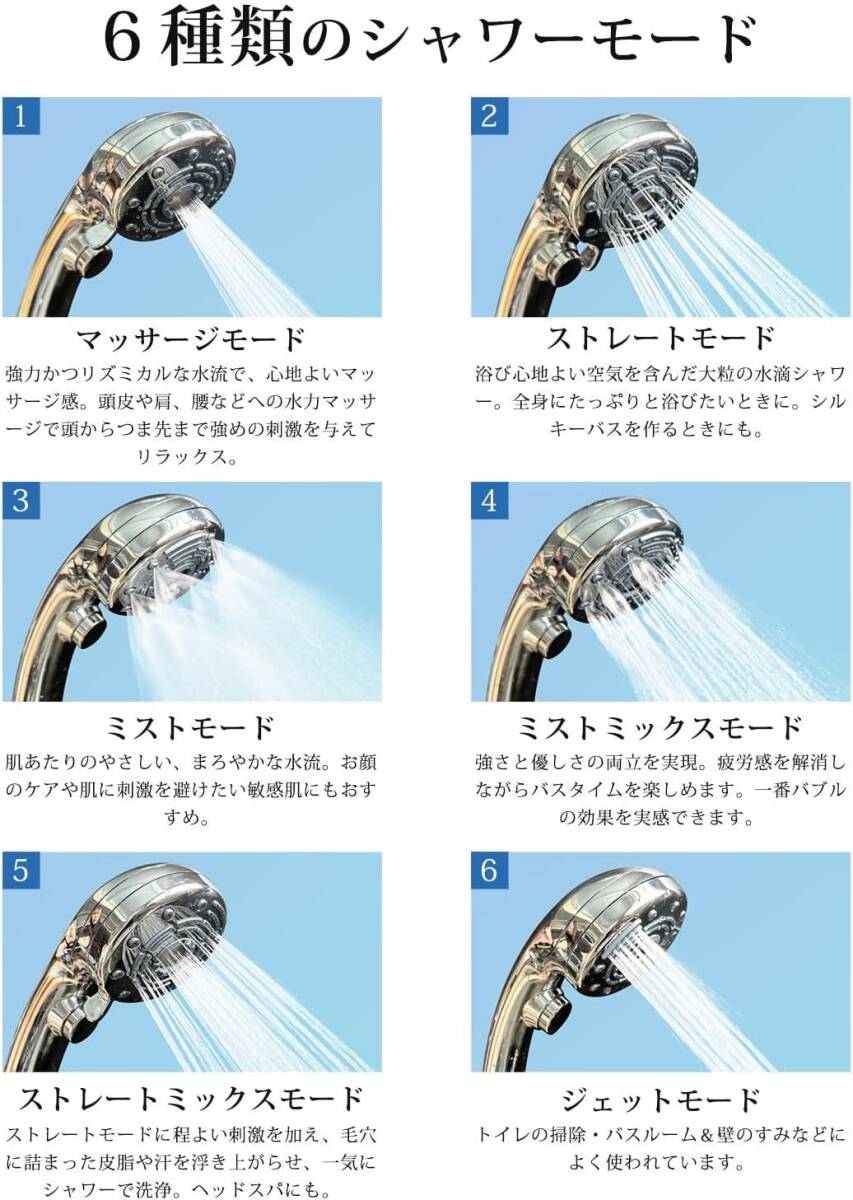 6種類のシャワーモード

1

マッサージモード

強力かつリズミカルな水流で、心地よいマッサージ感。頭皮や肩、腰などへの水力マッサージで頭からつま先まで強めの刺激を与えてリラックス。

2

ストレートモード

浴び心地よい空気を含んだ大粒の水滴シャワー。全身にたっぷりと浴びたいときに。シルキーバスを作るときにも。

3

ミストモード

肌あたりのやさしい、まろやかな水流。お顔のケアや肌に刺激を避けたい敏感肌にもおすすめ。

4

ミストミックスモード

強さと優しさの両立を実現。疲労感を解消しながらバスタイムを楽しめます。一番バブルの効果を実感できます。

5

ストレートミックスモード

ストレートモードに程よい刺激を加え、毛穴に詰まった皮脂や汗を浮き上がらせ、一気にシャワーで洗浄。ヘッドスパにも。

6

ジェットモード

トイレの掃除・バスルーム＆壁のすみなどによく使われています。