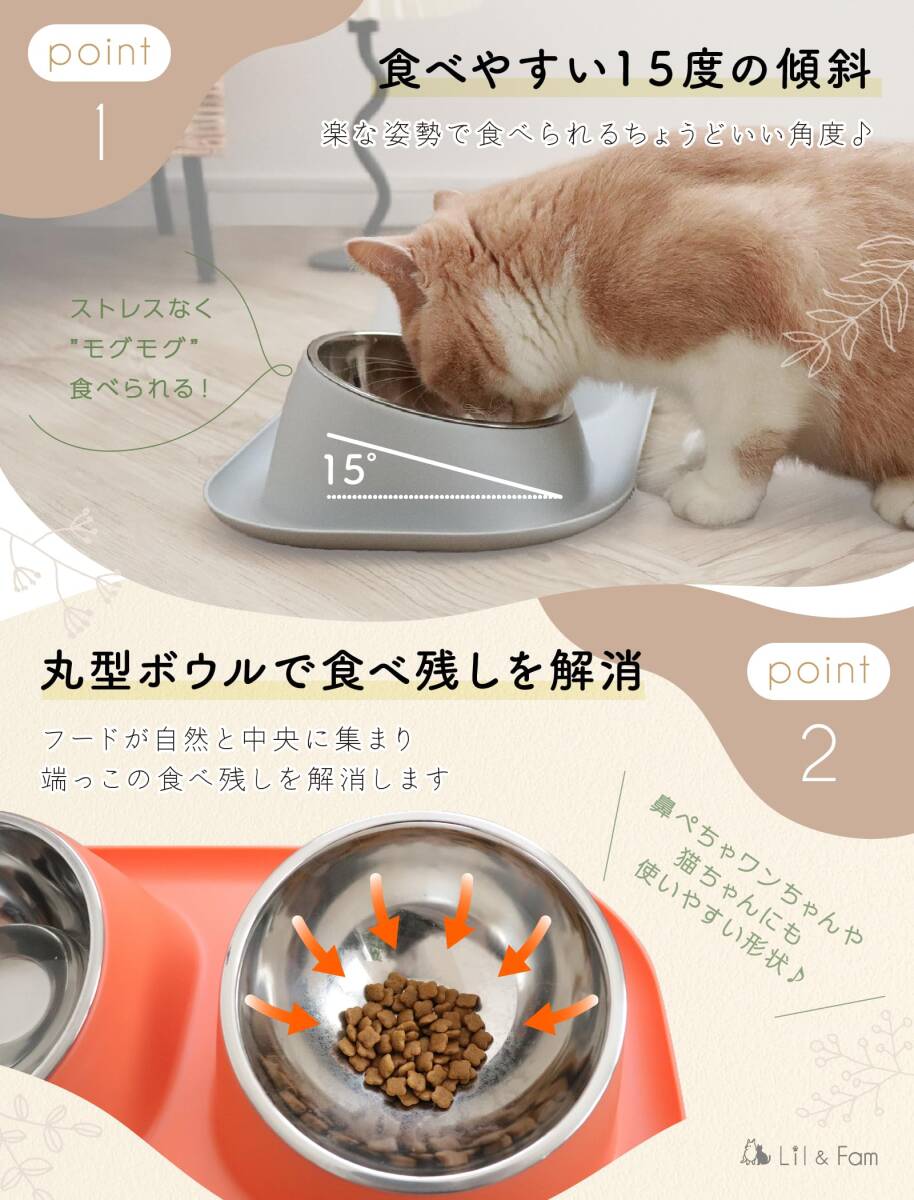 point
1

食べやすい15度の傾斜

楽な姿勢で食べられるちょうどいい角度♪

ストレスなく
"モグモグ"
食べられる！

15°

丸型ボウルで食べ残しを解消

point
2

フードが自然と中央に集まり
端っこの食べ残しを解消します

鼻ぺちゃワンちゃんや
猫ちゃんにも
使いやすい形状♪

Lil & Fam