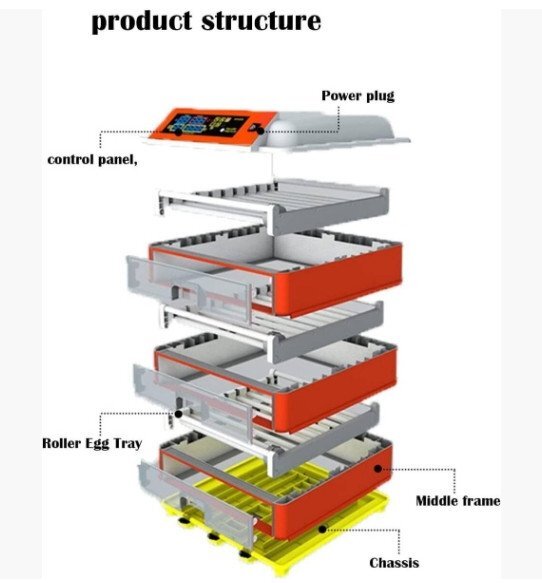 product structure

Power plug

control panel,

Roller Egg Tray

Middle frame

Chassis