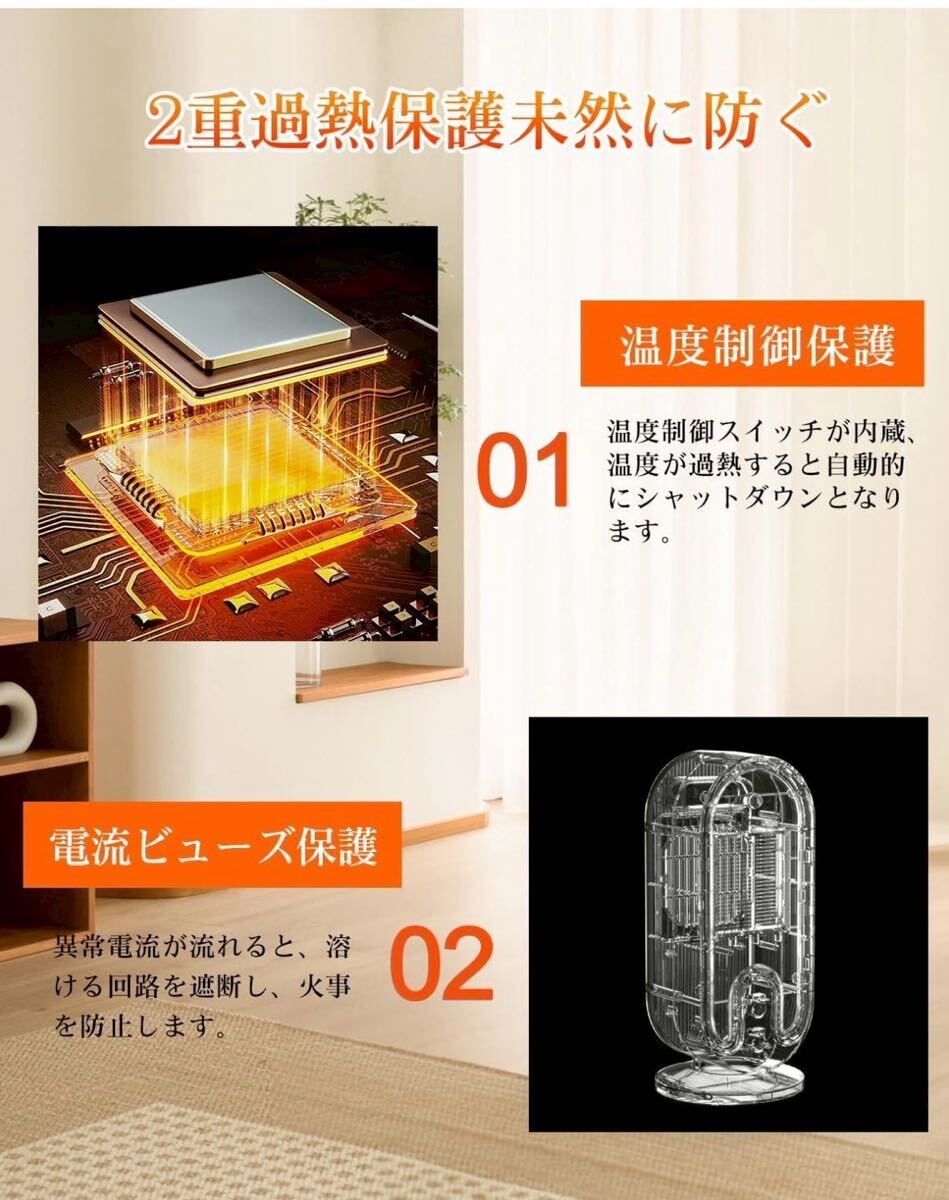 2重過熱保護未然に防ぐ

温度制御保護

01

温度制御スイッチが内蔵、温度が過熱すると自動的にシャットダウンとなります。

電流ビューズ保護

02

異常電流が流れると、溶ける回路を遮断し、火事を防止します。