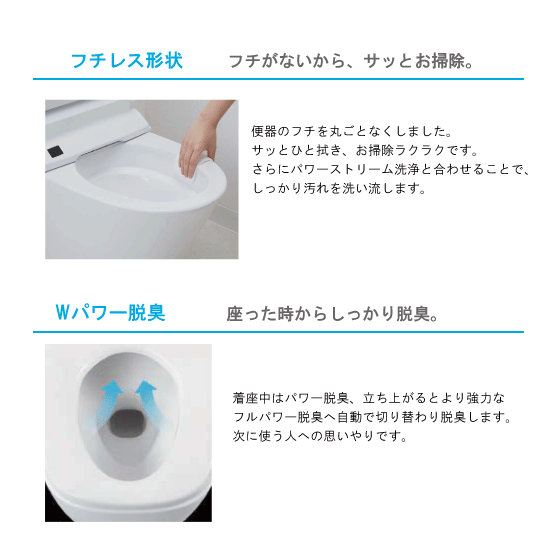 フチレス形状　フチがないから、サッとお掃除。

便器のフチを丸ごとなくしました。
サッとひと拭き、お掃除ラクラクです。
さらにパワーストリーム洗浄と合わせることで、
しっかり汚れを洗い流します。

Wパワー脱臭　座った時からしっかり脱臭。

着座中はパワー脱臭、立ち上がるとより強力な
フルパワー脱臭へ自動で切り替わり脱臭します。
次に使う人への思いやりです。