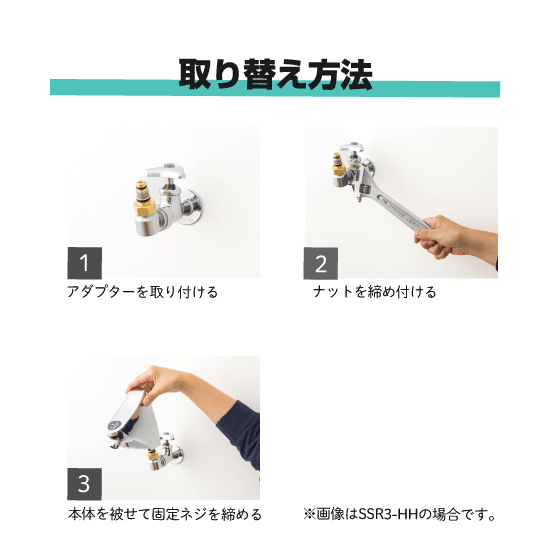 取り替え方法

1
アダプターを取り付ける

2
ナットを締め付ける

3
本体を被せて固定ネジを締める

※画像はSSR3-HHの場合です。