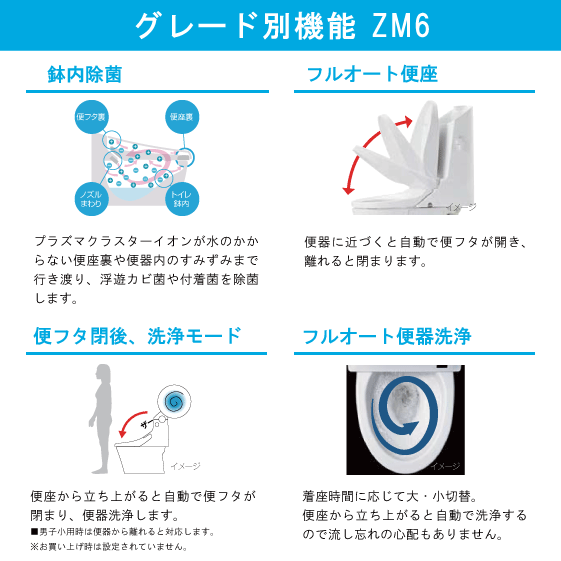 グレード別機能 ZM6

鉢内除菌

便フタ裏

便座裏

ノズルまわり

トイレ鉢内

プラズマクラスターイオンが水のかからない便座裏や便器内のすみずみまで行き渡り、浮遊カビ菌や付着菌を除菌します。

フルオート便座

イメージ

便器に近づくと自動で便フタが開き、離れると閉まります。

便フタ閉後、洗浄モード

ザー

イメージ

便座から立ち上がると自動で便フタが閉まり、便器洗浄します。
■男子小用時は便器から離れると対応します。
※お買い上げ時は設定されていません。

フルオート便器洗浄

イメージ

着座時間に応じて大・小切替。
便座から立ち上がると自動で洗浄するので流し忘れの心配もありません。