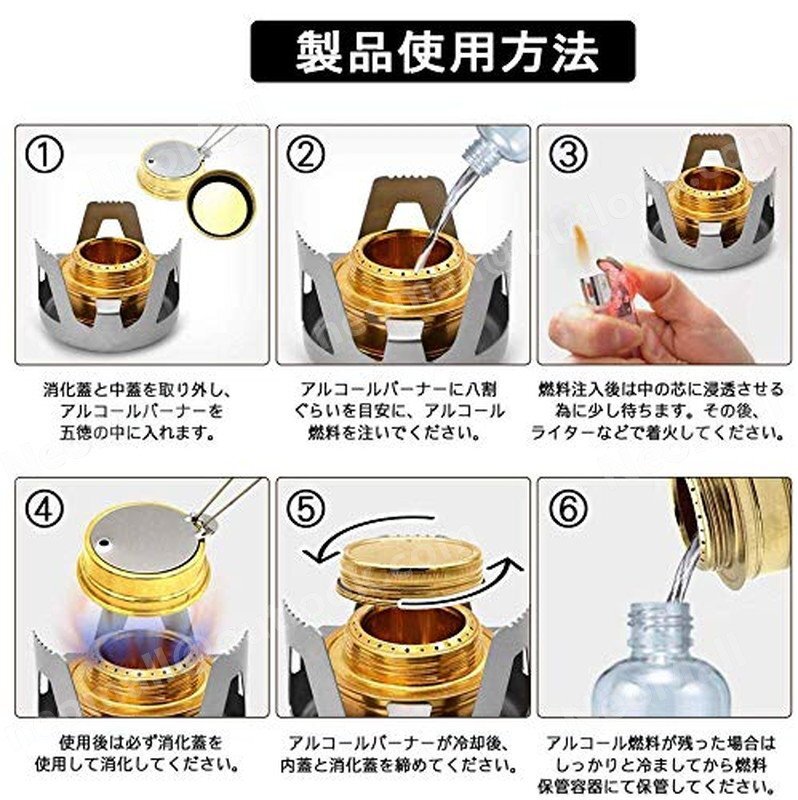 製品使用方法

①

消化蓋と中蓋を取り外し、アルコールバーナーを五徳の中に入れます。

②

アルコールバーナーに八割ぐらいを目安に、アルコール燃料を注いでください。

③

燃料注入後は中の芯に浸透させる為に少し待ちます。その後、ライターなどで着火してください。

④

使用後は必ず消化蓋を使用して消化してください。

⑤

アルコールバーナーが冷却後、内蓋と消化蓋を締めてください。

⑥

アルコール燃料が残った場合はしっかりと冷ましてから燃料保管容器にて保管してください。