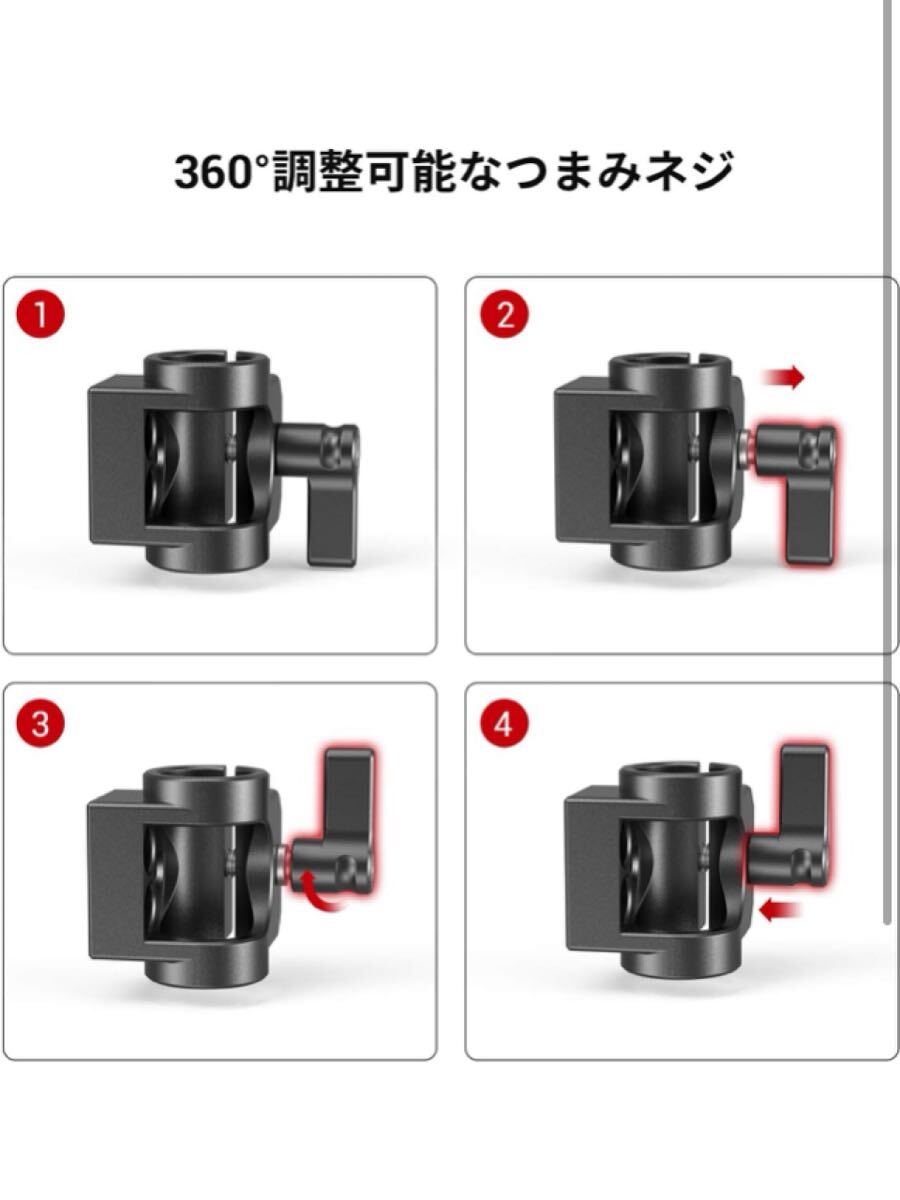 360°調整可能なつまみネジ

1

2

3

4