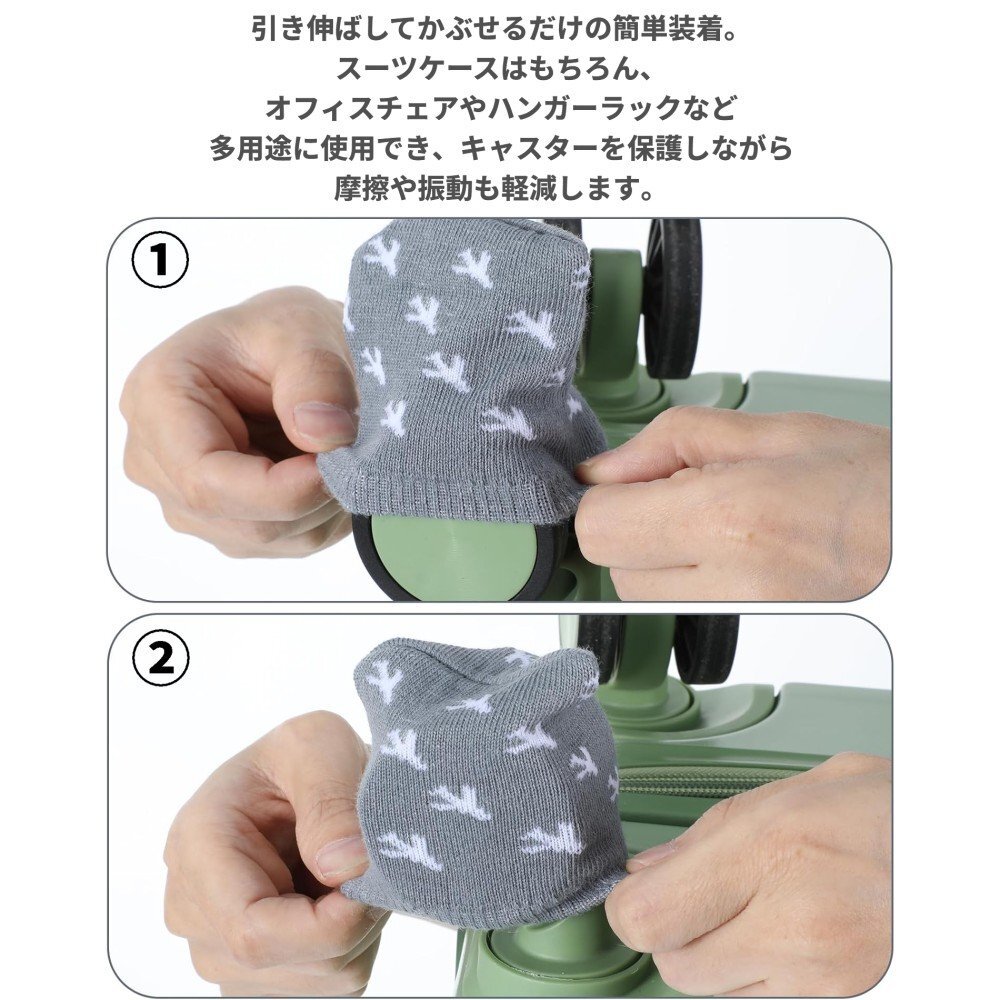 引き伸ばしてかぶせるだけの簡単装着。
スーツケースはもちろん、
オフィスチェアやハンガーラックなど
多用途に使用でき、キャスターを保護しながら
摩擦や振動も軽減します。

①

②