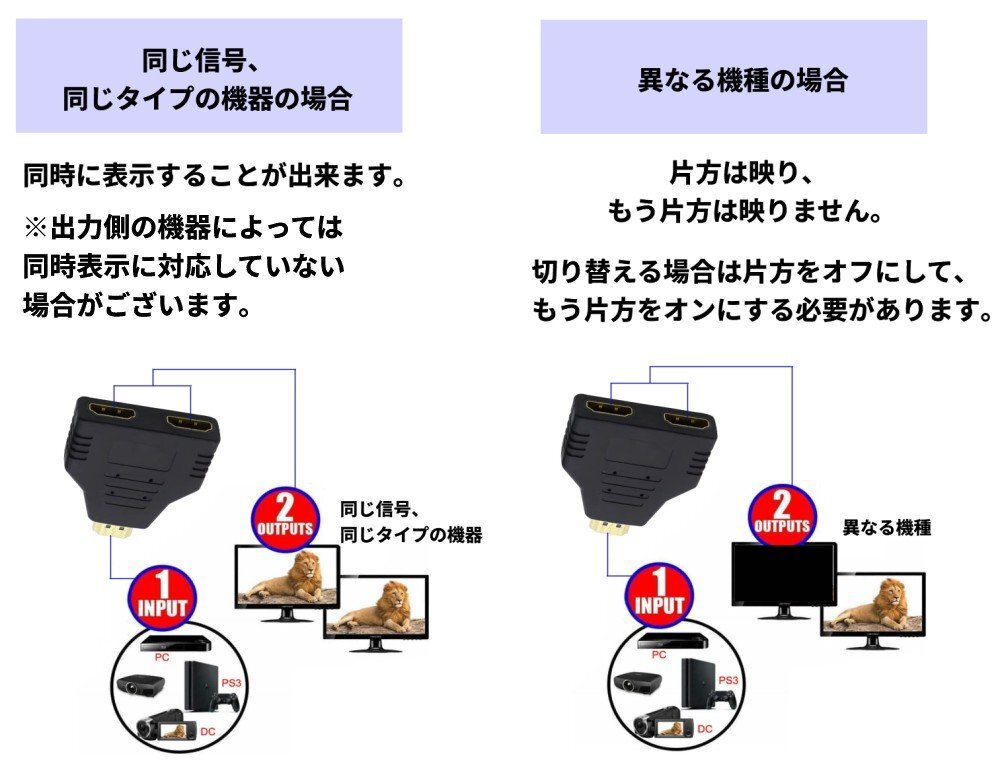 同じ信号、
同じタイプの機器の場合

同時に表示することが出来ます。

※出力側の機器によっては
同時表示に対応していない
場合がございます。

2
OUTPUTS

同じ信号、
同じタイプの機器

1
INPUT

PC
PS3
DC

異なる機種の場合

片方は映り、
もう片方は映りません。

切り替える場合は片方をオフにして、
もう片方をオンにする必要があります。

2
OUTPUTS

異なる機種

1
INPUT

PC
PS3
DC