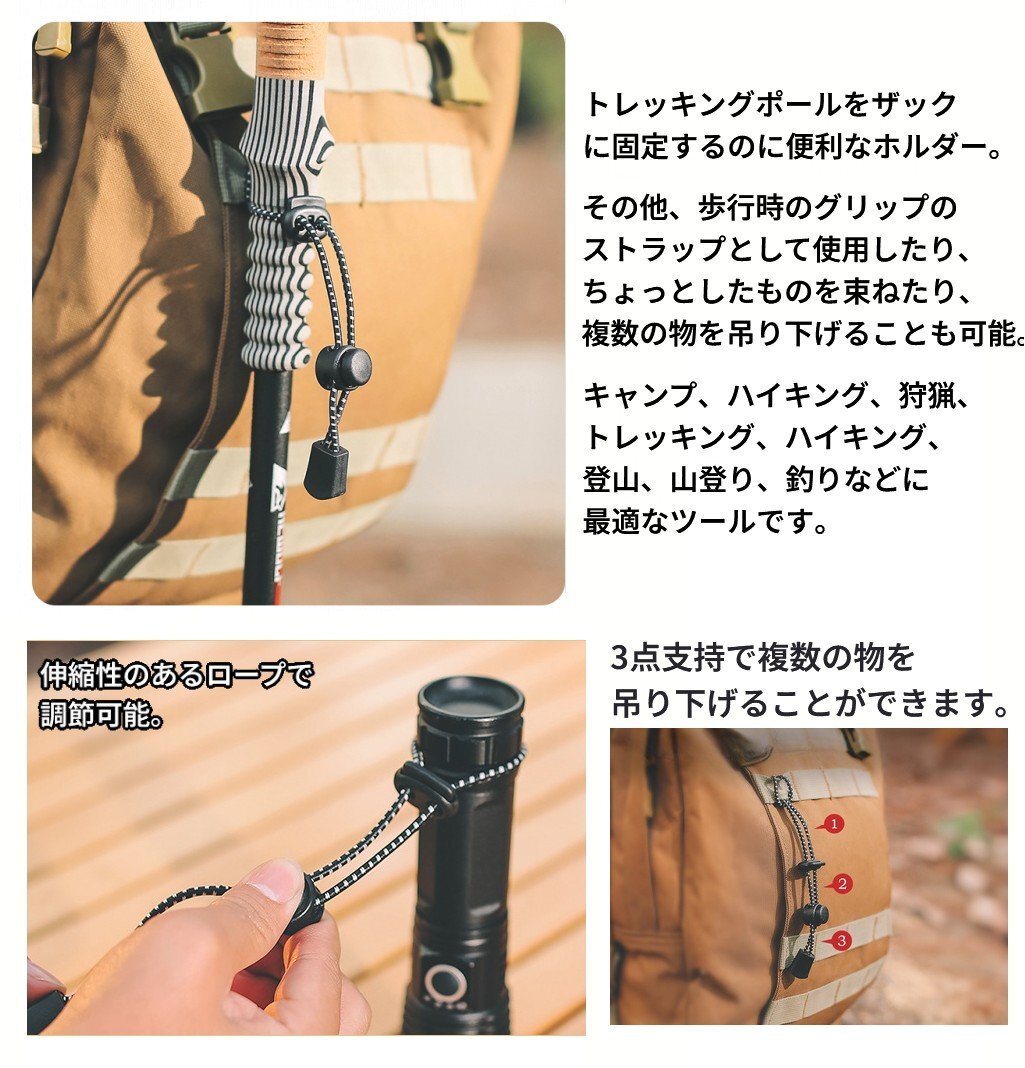 トレッキングポールをザックに固定するのに便利なホルダー。

その他、歩行時のグリップのストラップとして使用したり、ちょっとしたものを束ねたり、複数の物を吊り下げることも可能。

キャンプ、ハイキング、狩猟、トレッキング、ハイキング、登山、山登り、釣りなどに最適なツールです。

伸縮性のあるロープで調節可能。

3点支持で複数の物を吊り下げることができます。

1

2

3