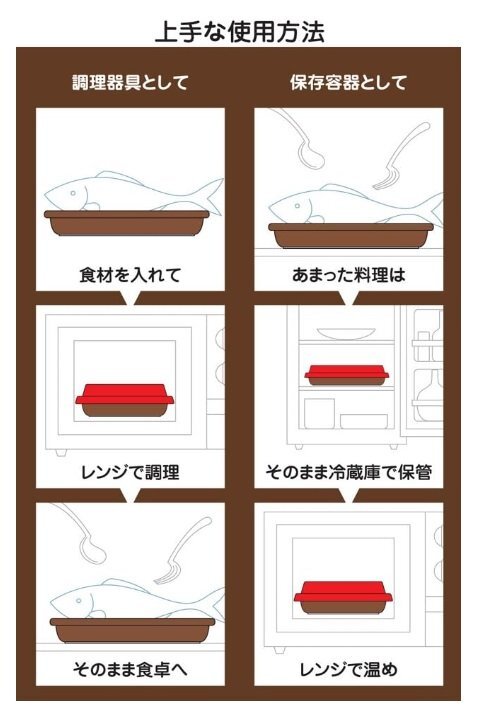 上手な使用方法

調理器具として

食材を入れて

レンジで調理

そのまま食卓へ

保存容器として

あまった料理は

そのまま冷蔵庫で保管

レンジで温め