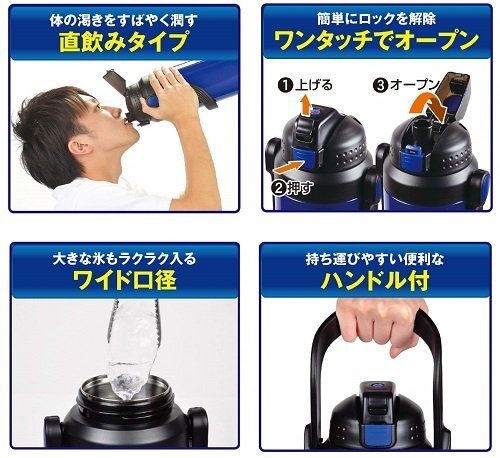 体の渇きをすばやく潤す
直飲みタイプ

簡単にロックを解除
ワンタッチでオープン

❶上げる
❷押す
❸オープン

大きな氷もラクラク入る
ワイド口径

持ち運びやすい便利な
ハンドル付