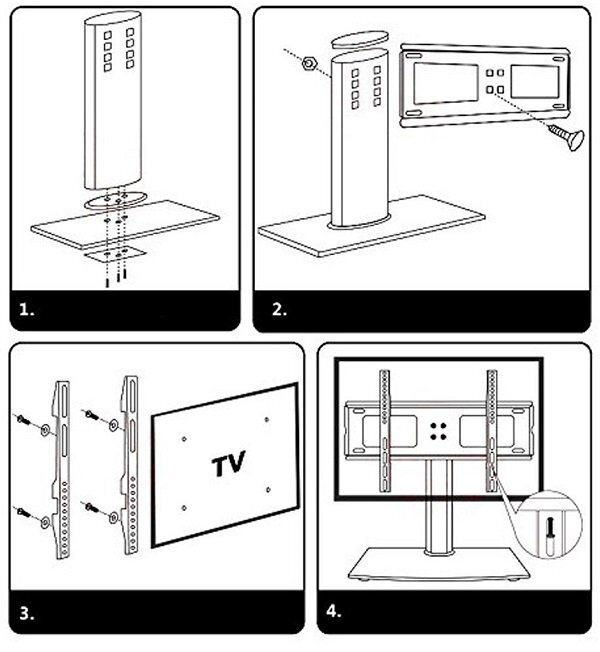 1.

2.

TV

3.

4.