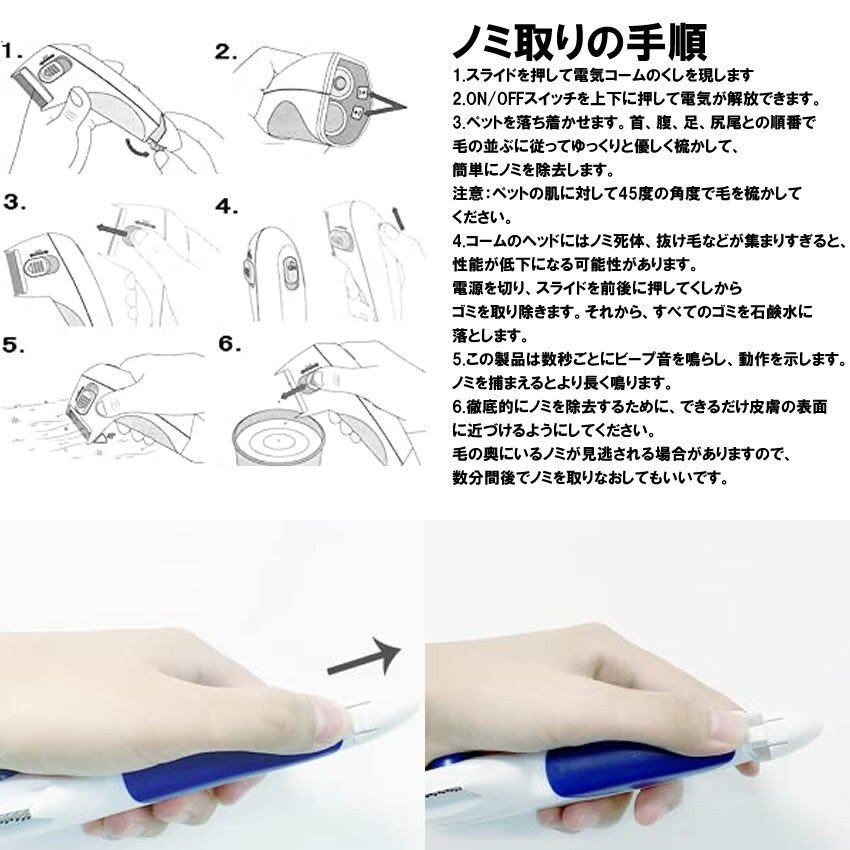 1.

2.

3.

4.

5.

6.

ノミ取りの手順

1.スライドを押して電気コームのくしを現します
2.ON/OFFスイッチを上下に押して電気が解放できます。
3.ペットを落ち着かせます。首、腹、足、尻尾との順番で毛の並ぶに従ってゆっくりと優しく梳かして、簡単にノミを除去します。
注意:ペットの肌に対して45度の角度で毛を梳かしてください。
4.コームのヘッドにはノミ死体、抜け毛などが集まりすぎると、性能が低下になる可能性があります。
電源を切り、スライドを前後に押してくしからゴミを取り除きます。それから、すべてのゴミを石鹸水に落とします。
5.この製品は数秒ごとにビープ音を鳴らし、動作を示します。ノミを捕まえるとより長く鳴ります。
6.徹底的にノミを除去するために、できるだけ皮膚の表面に近づけるようにしてください。
毛の奥にいるノミが見逃される場合がありますので、数分間後でノミを取りなおしてもいいです。