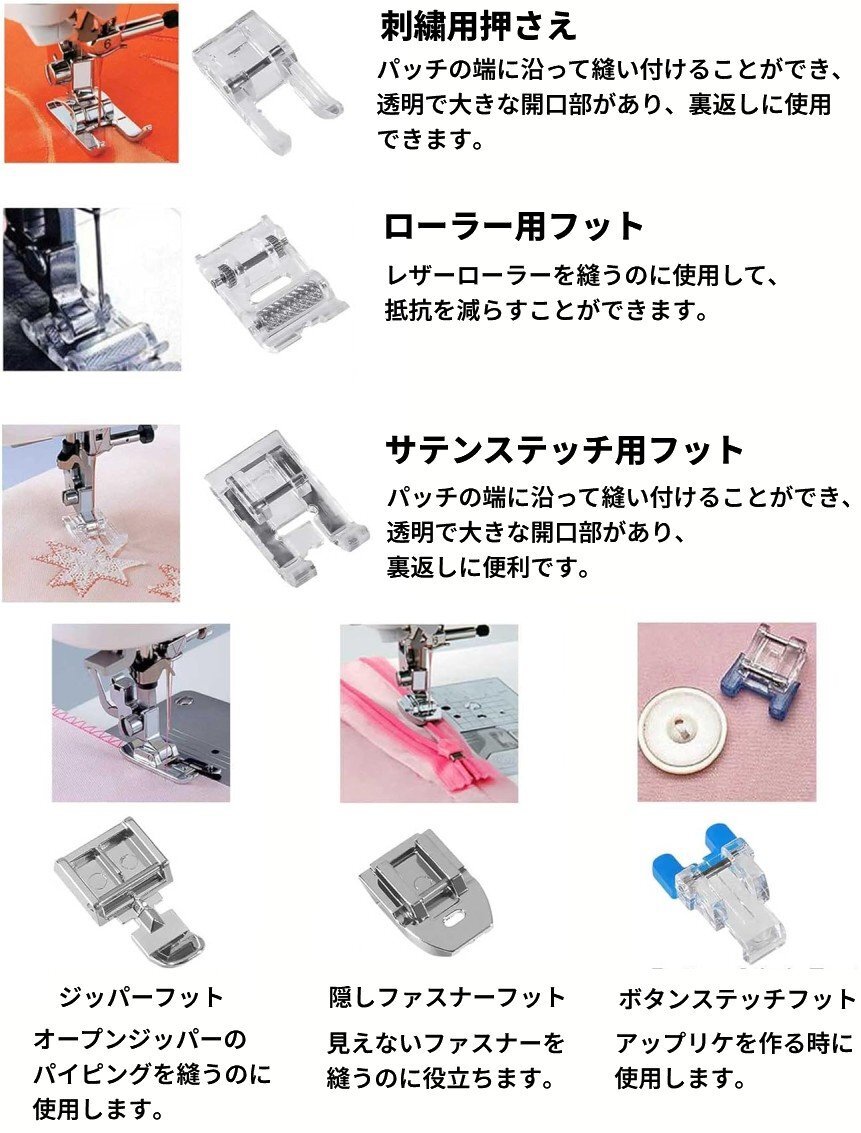 刺繍用押さえ

パッチの端に沿って縫い付けることができ、透明で大きな開口部があり、裏返しに使用できます。

ローラー用フット

レザーローラーを縫うのに使用して、抵抗を減らすことができます。

サテンステッチ用フット

パッチの端に沿って縫い付けることができ、透明で大きな開口部があり、裏返しに便利です。

ジッパーフット

オープンジッパーのパイピングを縫うのに使用します。

隠しファスナーフット

見えないファスナーを縫うのに役立ちます。

ボタンステッチフット

アップリケを作る時に使用します。