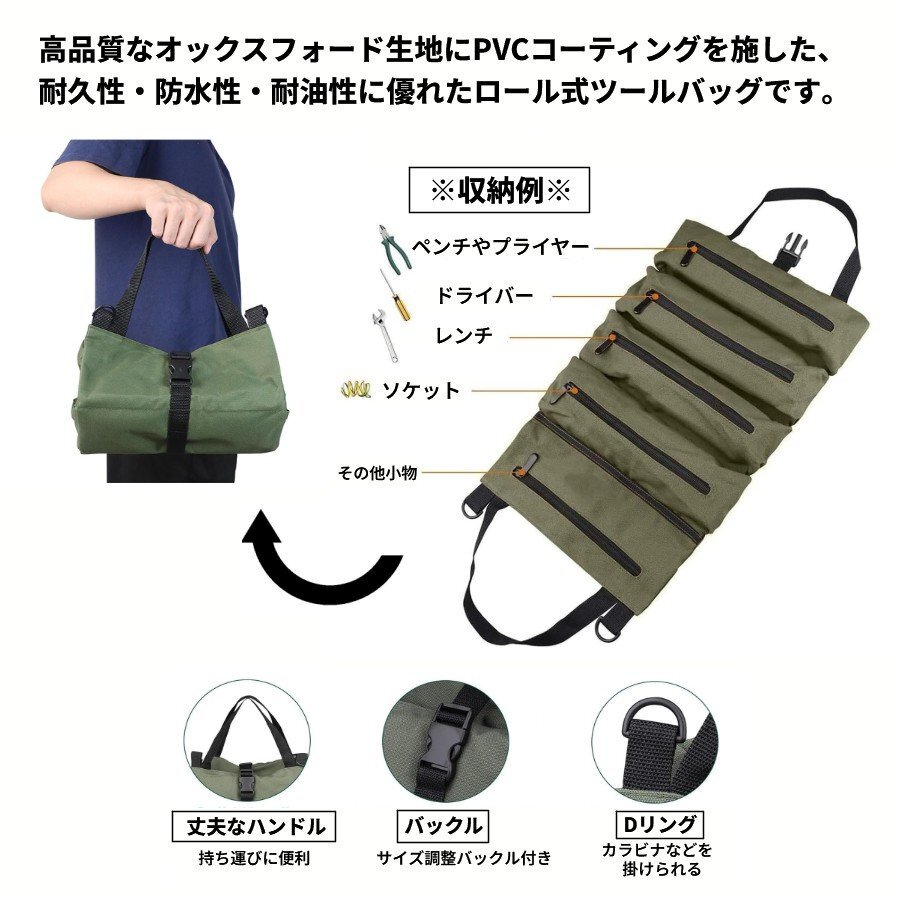 高品質なオックスフォード生地にPVCコーティングを施した、耐久性・防水性・耐油性に優れたロール式ツールバッグです。

※収納例※

ペンチやプライヤー

ドライバー

レンチ

ソケット

その他小物

丈夫なハンドル

持ち運びに便利

バックル

サイズ調整バックル付き

Dリング

カラビナなどを掛けられる