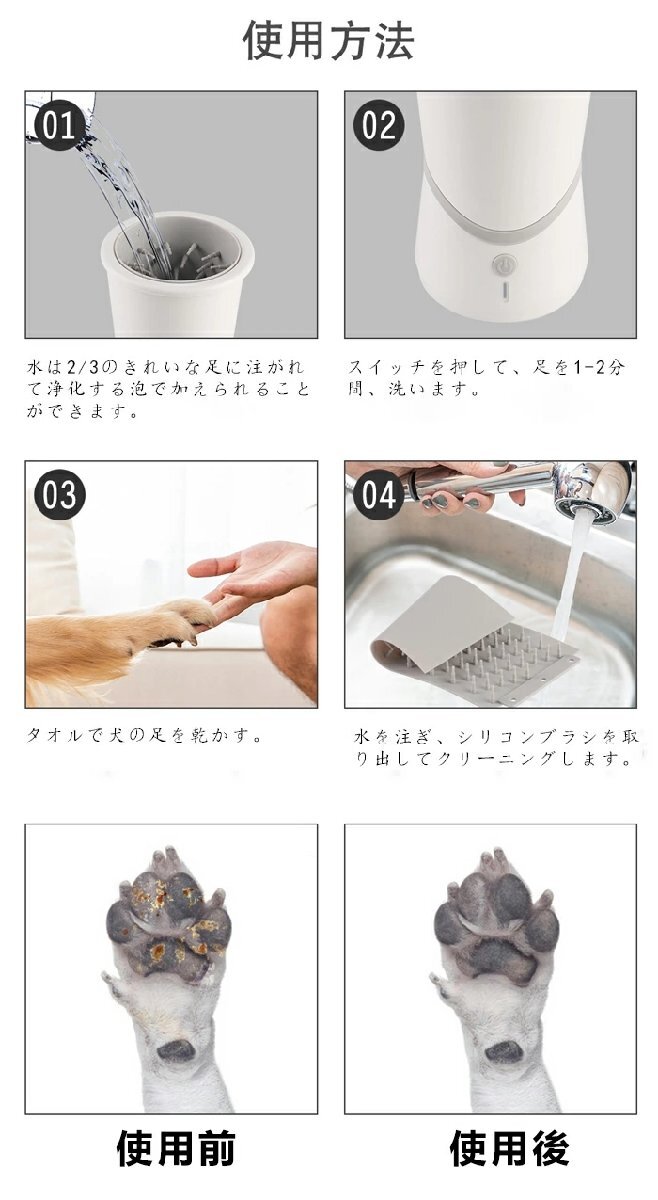 使用方法

01

水は2/3のきれいな足に注がれて浄化する泡で加えられることができます。

02

スイッチを押して、足を1-2分間、洗います。

03

タオルで犬の足を乾かす。

04

水を注ぎ、シリコンブラシを取り出してクリーニングします。

使用前

使用後