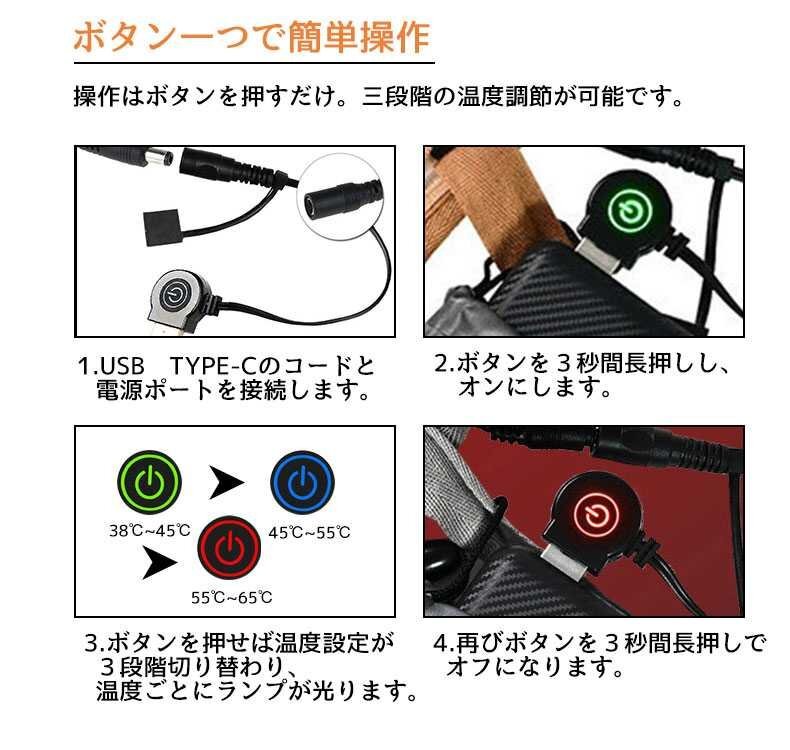 ボタン一つで簡単操作

操作はボタンを押すだけ。三段階の温度調節が可能です。

1.USB　TYPE-Cのコードと電源ポートを接続します。

2.ボタンを３秒間長押しし、オンにします。

38℃~45℃

45℃~55℃

55℃~65℃

3.ボタンを押せば温度設定が３段階切り替わり、温度ごとにランプが光ります。

4.再びボタンを３秒間長押しでオフになります。