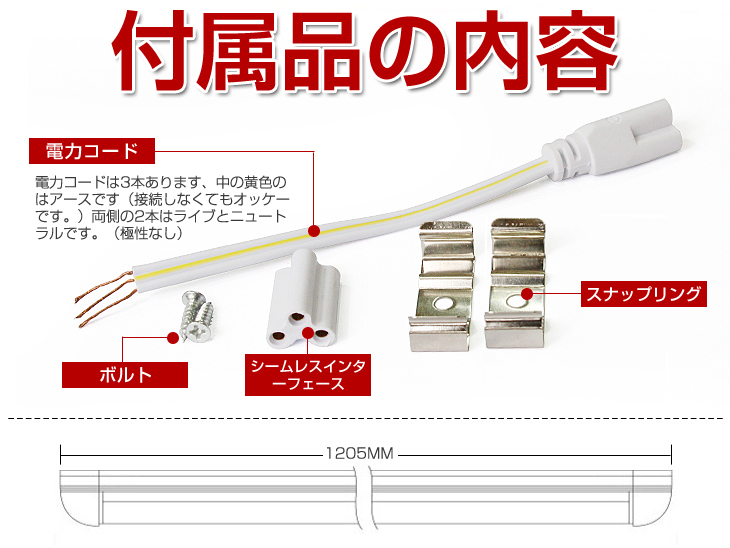 付属品の内容

電力コード

電力コードは3本あります、中の黄色のはアースです（接続しなくてもオッケーです。）両側の2本はライブとニュートラルです。（極性なし）

スナップリング

ボルト

シームレスインターフェース

1205MM