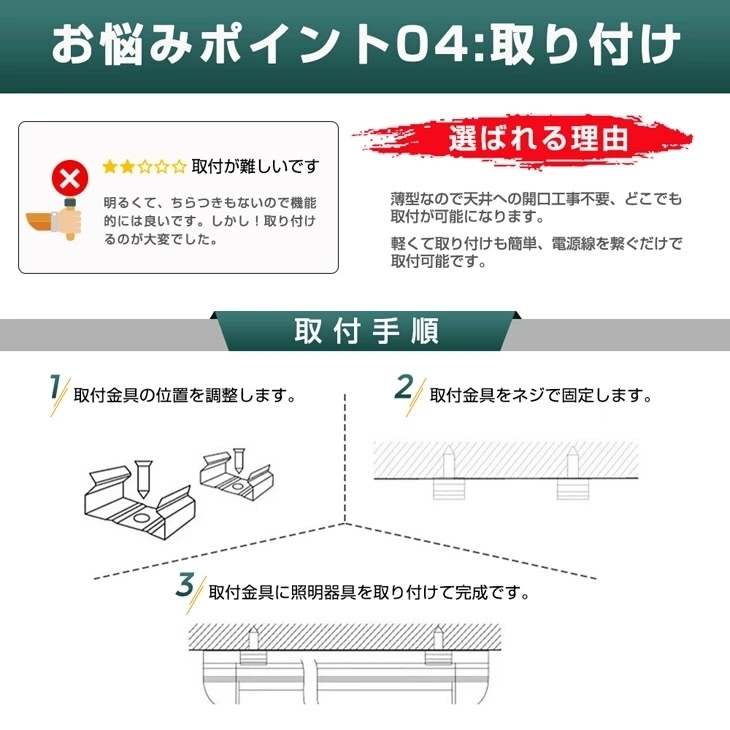 お悩みポイント04:取り付け

★★☆☆☆ 取付が難しいです

明るくて、ちらつきもないので機能的には良いです。しかし！取り付けるのが大変でした。

選ばれる理由

薄型なので天井への開口工事不要、どこでも取付が可能になります。

軽くて取り付けも簡単、電源線を繋ぐだけで取付可能です。

取付手順

1 取付金具の位置を調整します。

2 取付金具をネジで固定します。

3 取付金具に照明器具を取り付けて完成です。