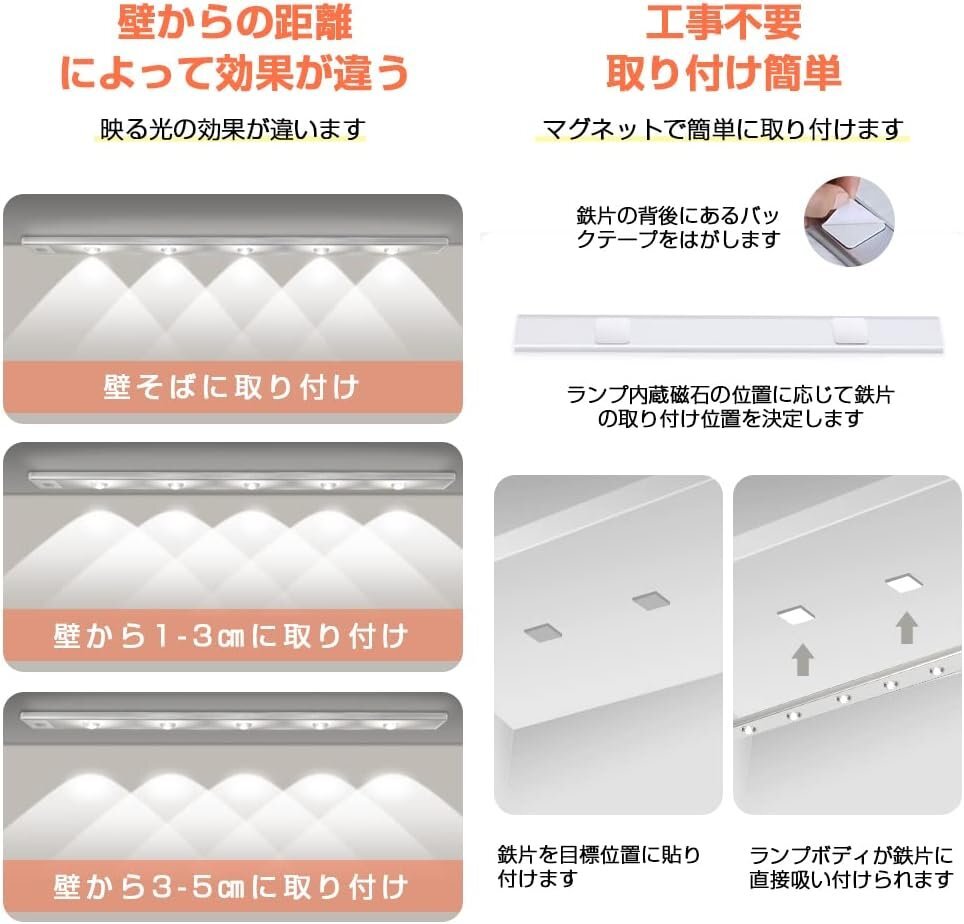 壁からの距離によって効果が違う

映る光の効果が違います

壁そばに取り付け

壁から1-3㎝に取り付け

壁から3-5㎝に取り付け

工事不要
取り付け簡単

マグネットで簡単に取り付けます

鉄片の背後にあるバックテープをはがします

ランプ内蔵磁石の位置に応じて鉄片の取り付け位置を決定します

鉄片を目標位置に貼り付けます

ランプボディが鉄片に直接吸い付けられます