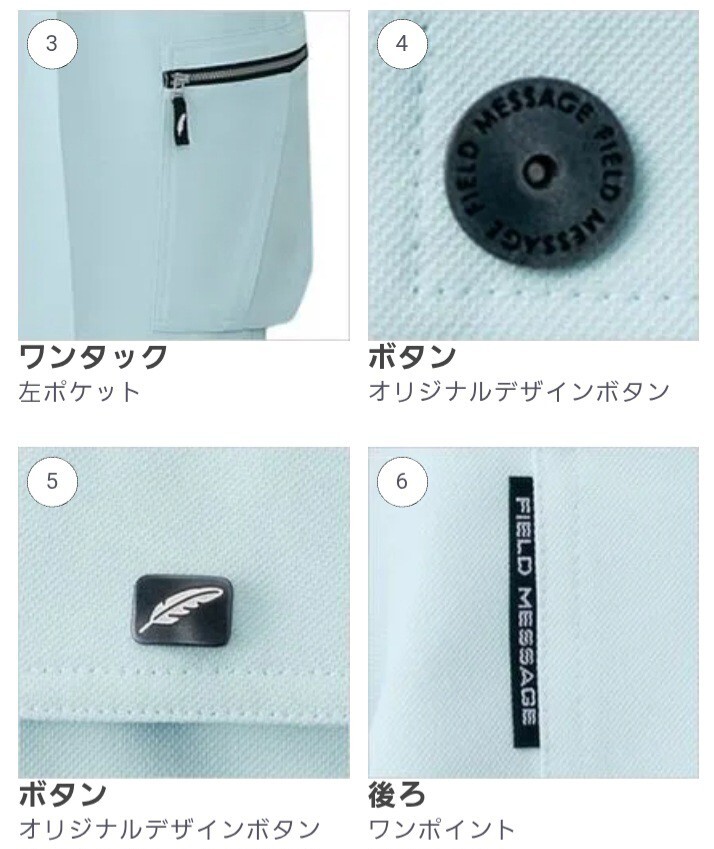 3

ワンタック
左ポケット

4

FIELD MESSAGE FIELD MESSAGE

ボタン
オリジナルデザインボタン

5

ボタン
オリジナルデザインボタン

6

FIELD MESSAGE

後ろ
ワンポイント