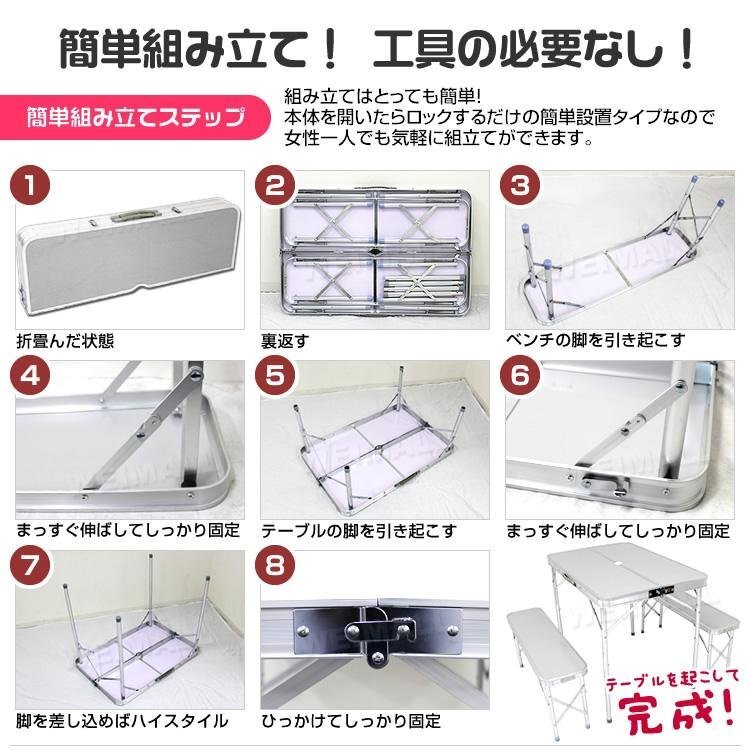 簡単組み立て！ 工具の必要なし！

簡単組み立てステップ

組み立てはとっても簡単!
本体を開いたらロックするだけの簡単設置タイプなので
女性一人でも気軽に組立てができます。

1
折畳んだ状態

2
裏返す

3
ベンチの脚を引き起こす

4
まっすぐ伸ばしてしっかり固定

5
テーブルの脚を引き起こす

6
まっすぐ伸ばしてしっかり固定

7
脚を差し込めばハイスタイル

8
ひっかけてしっかり固定

テーブルを起こして
完成！