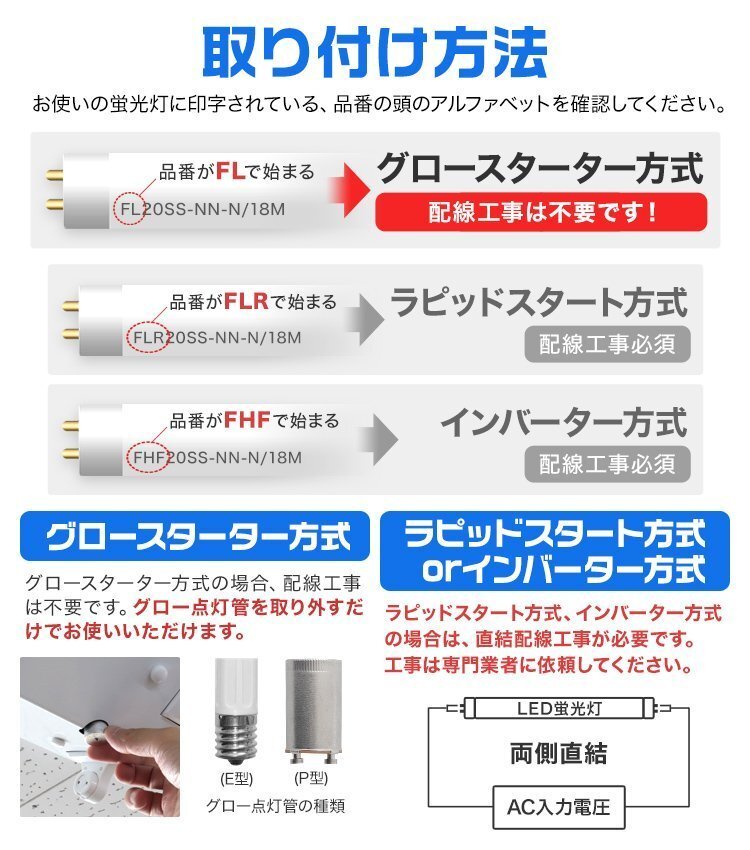 取り付け方法

お使いの蛍光灯に印字されている、品番の頭のアルファベットを確認してください。

品番がFLで始まる
FL20SS-NN-N/18M
グロースターター方式
配線工事は不要です！

品番がFLRで始まる
FLR20SS-NN-N/18M
ラピッドスタート方式
配線工事必須

品番がFHFで始まる
FHF20SS-NN-N/18M
インバーター方式
配線工事必須

グロースターター方式

グロースターター方式の場合、配線工事は不要です。グロー点灯管を取り外すだけでお使いいただけます。

(E型)
(P型)
グロー点灯管の種類

ラピッドスタート方式 orインバーター方式

ラピッドスタート方式、インバーター方式の場合は、直結配線工事が必要です。工事は専門業者に依頼してください。

LED蛍光灯
両側直結
AC入力電圧