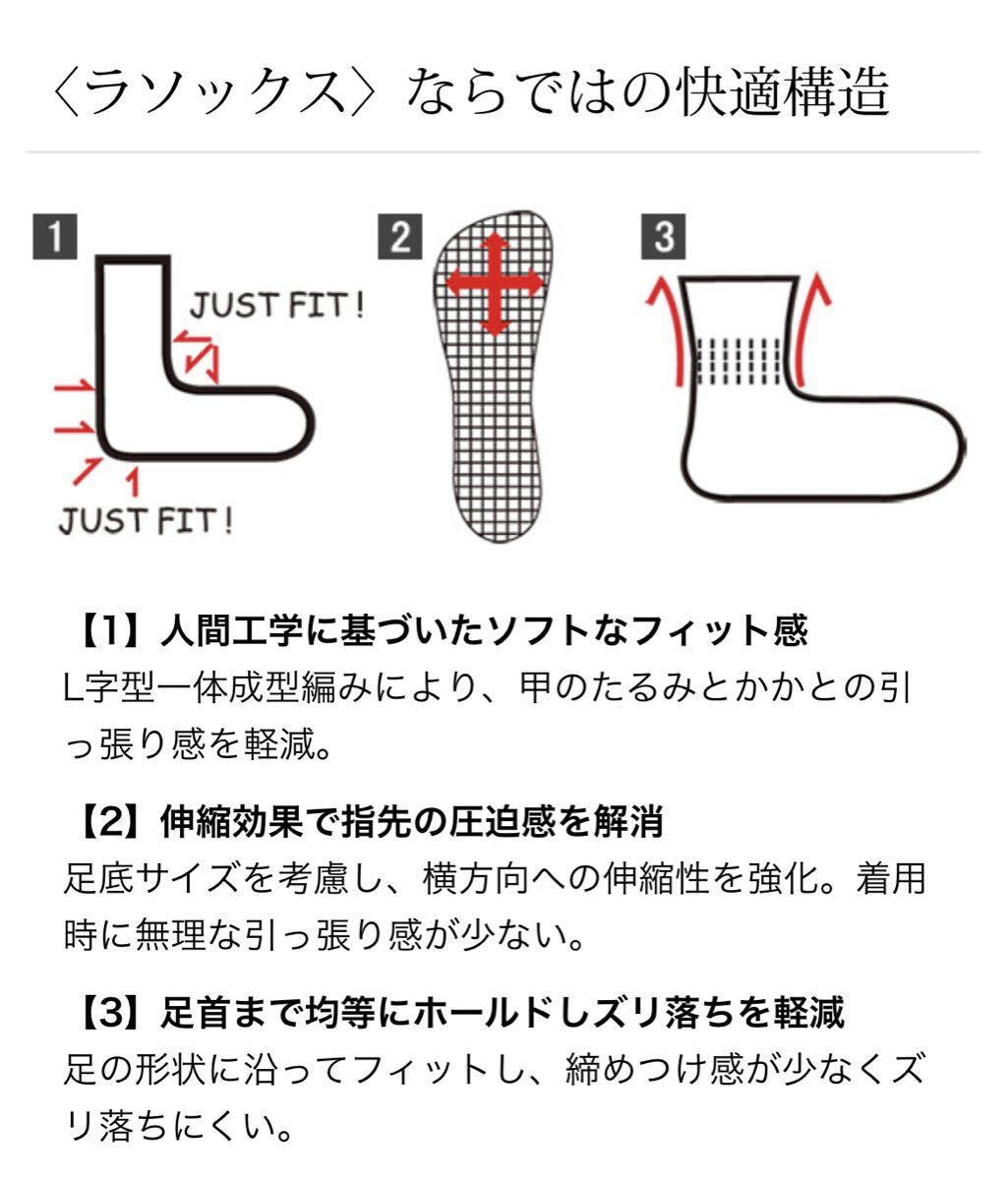 〈ラソックス〉ならではの快適構造

1

JUST FIT!

JUST FIT!

2

3

【1】人間工学に基づいたソフトなフィット感
L字型一体成型編みにより、甲のたるみとかかとの引っ張り感を軽減。

【2】伸縮効果で指先の圧迫感を解消
足底サイズを考慮し、横方向への伸縮性を強化。着用時に無理な引っ張り感が少ない。

【3】足首まで均等にホールドしズリ落ちを軽減
足の形状に沿ってフィットし、締めつけ感が少なくズリ落ちにくい。