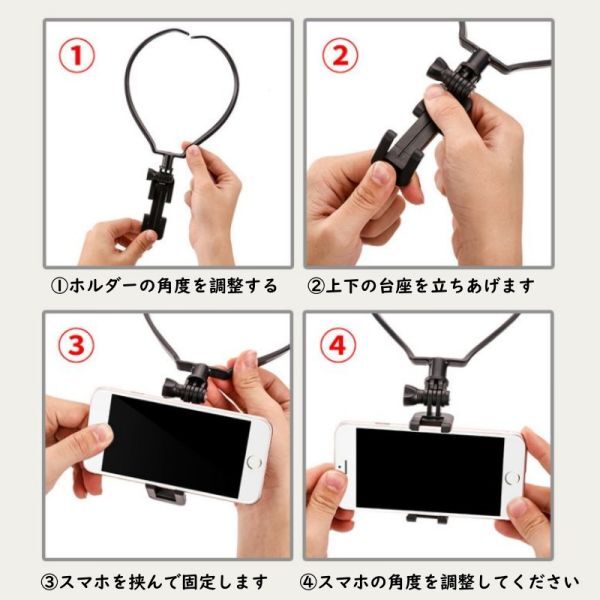 ①

②

①ホルダーの角度を調整する

②上下の台座を立ちあげます

③

④

③スマホを挟んで固定します

④スマホの角度を調整してください