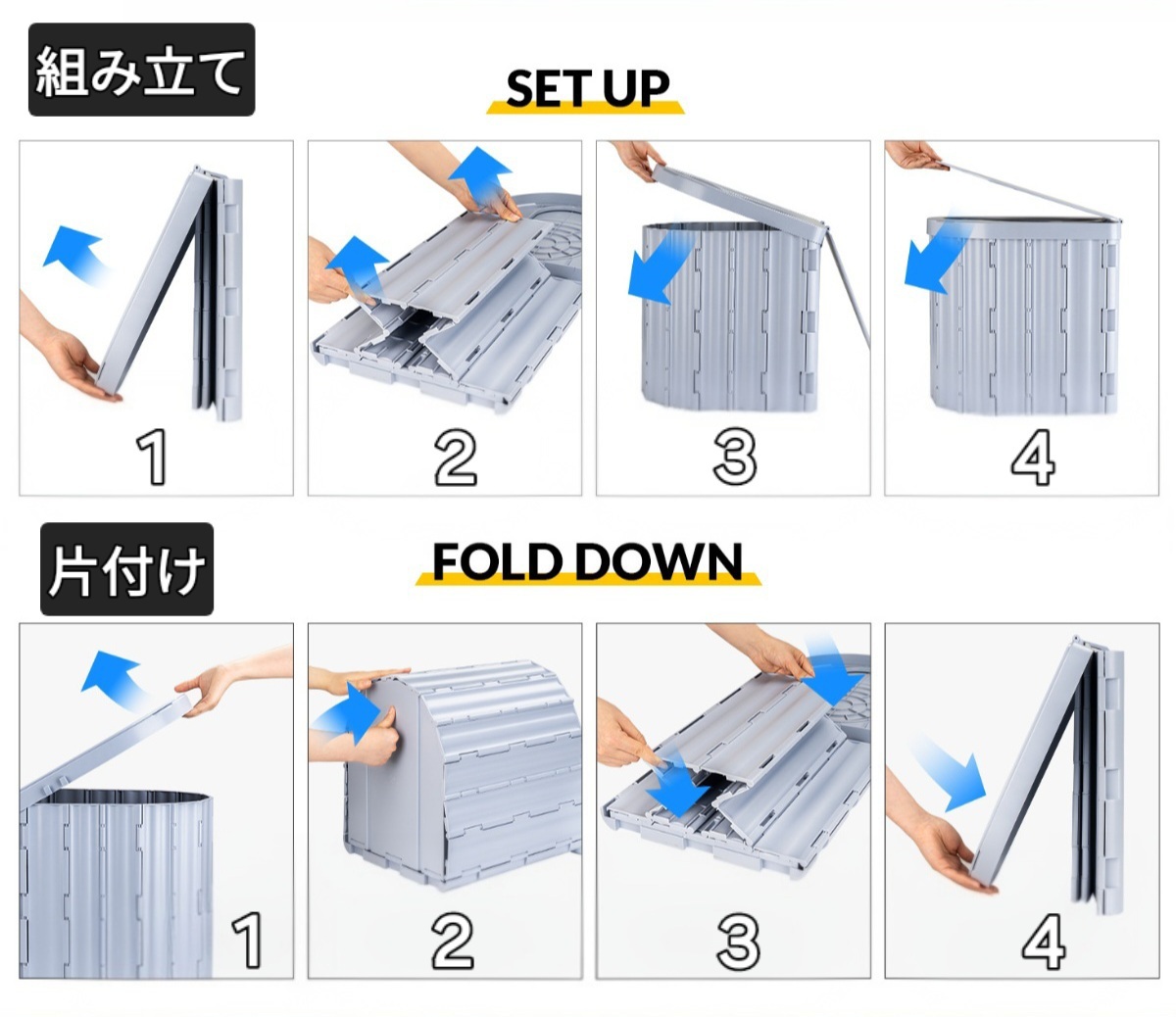 組み立て

SET UP

1

2

3

4

片付け

FOLD DOWN

1

2

3

4