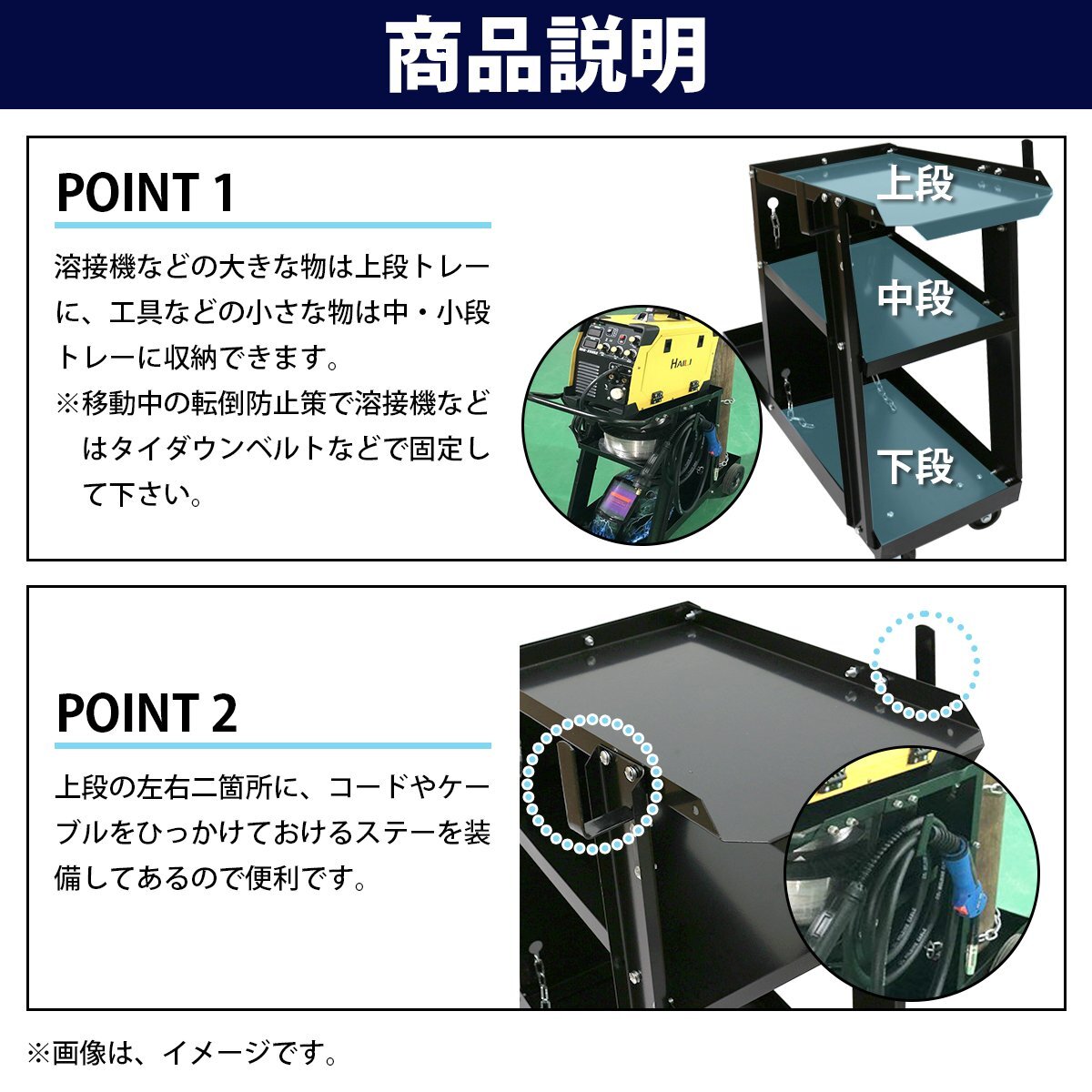 商品説明

POINT 1

溶接機などの大きな物は上段トレーに、工具などの小さな物は中・小段トレーに収納できます。
※移動中の転倒防止策で溶接機などはタイダウンベルトなどで固定して下さい。

HAILI

上段

中段

下段

POINT 2

上段の左右二箇所に、コードやケーブルをひっかけておけるステーを装備してあるので便利です。

※画像は、イメージです。