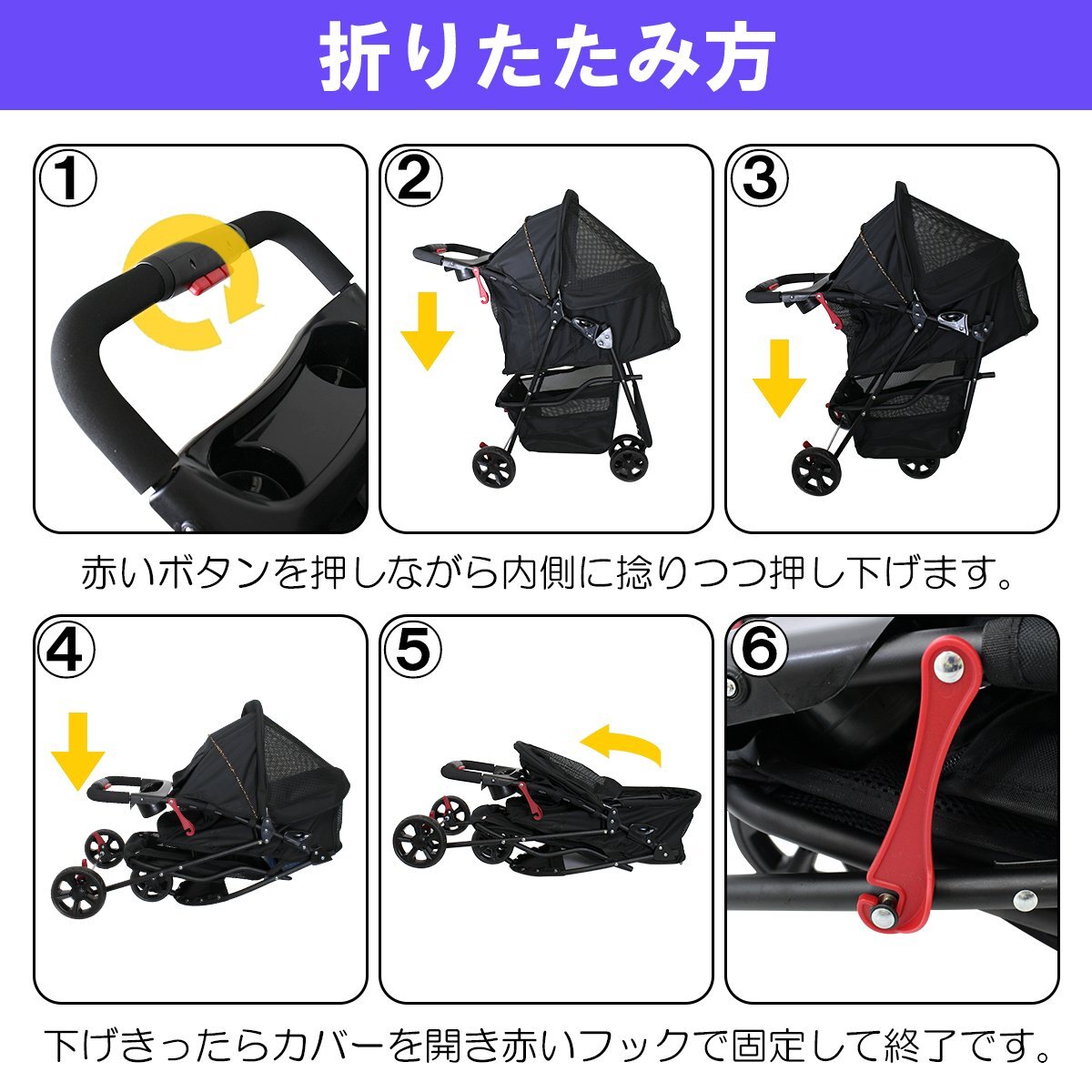 折りたたみ方

①

②

③

赤いボタンを押しながら内側に捻りつつ押し下げます。

④

⑤

⑥

下げきったらカバーを開き赤いフックで固定して終了です。