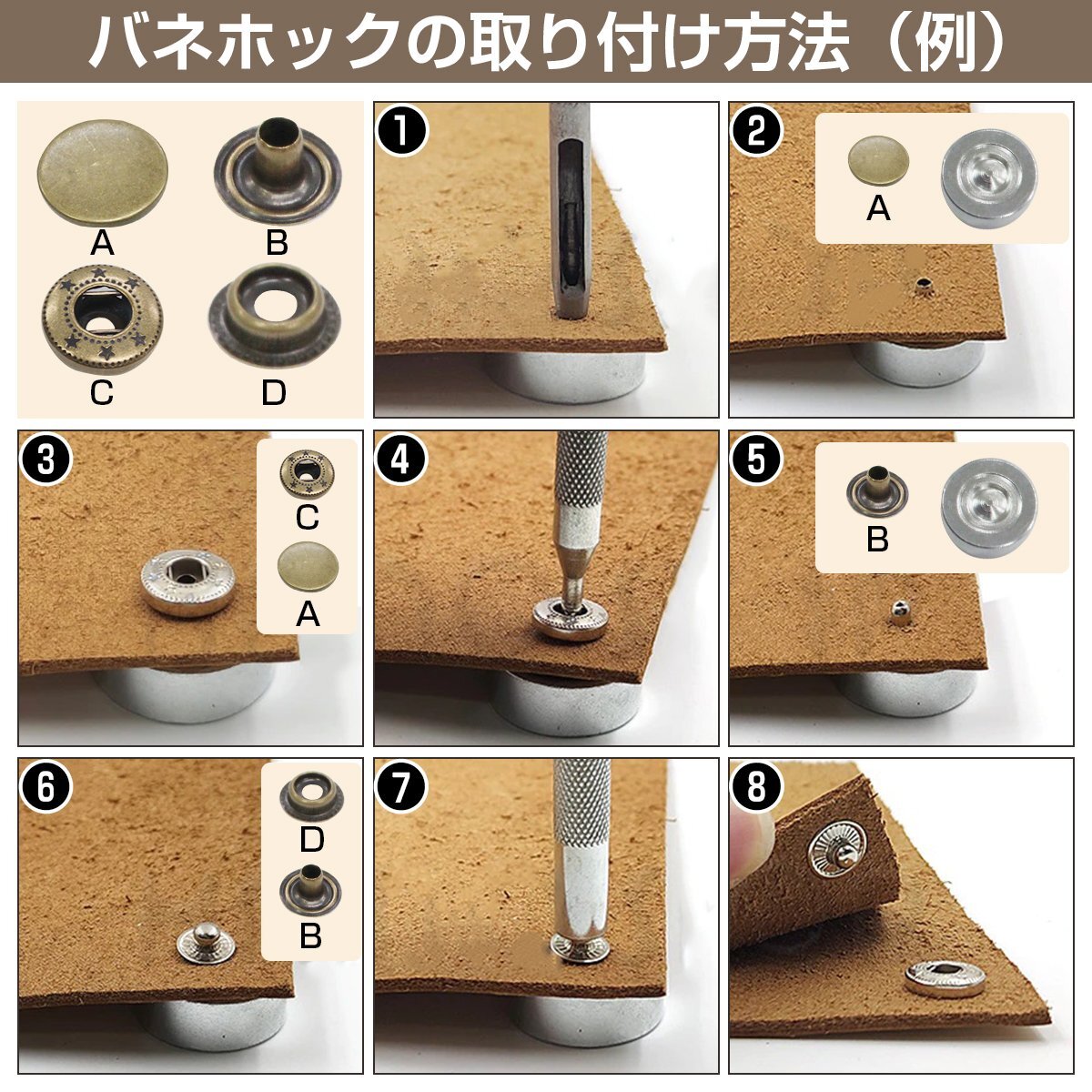 バネホックの取り付け方法（例）

A
B
C
D

❶

❷
A

❸
C
A

❹

❺
B

❻
D
B

❼

❽