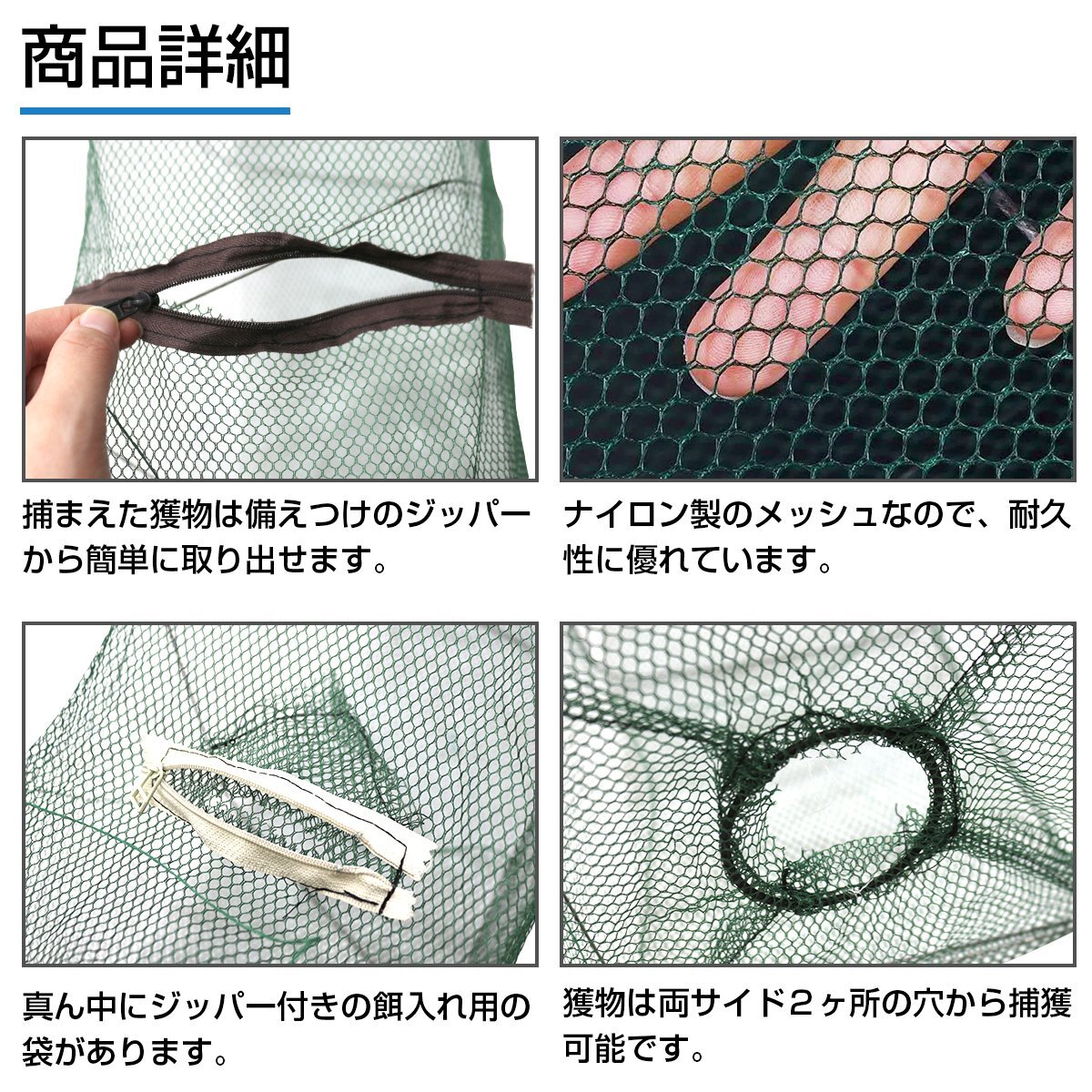 商品詳細

捕まえた獲物は備えつけのジッパーから簡単に取り出せます。

ナイロン製のメッシュなので、耐久性に優れています。

真ん中にジッパー付きの餌入れ用の袋があります。

獲物は両サイド２ヶ所の穴から捕獲可能です。