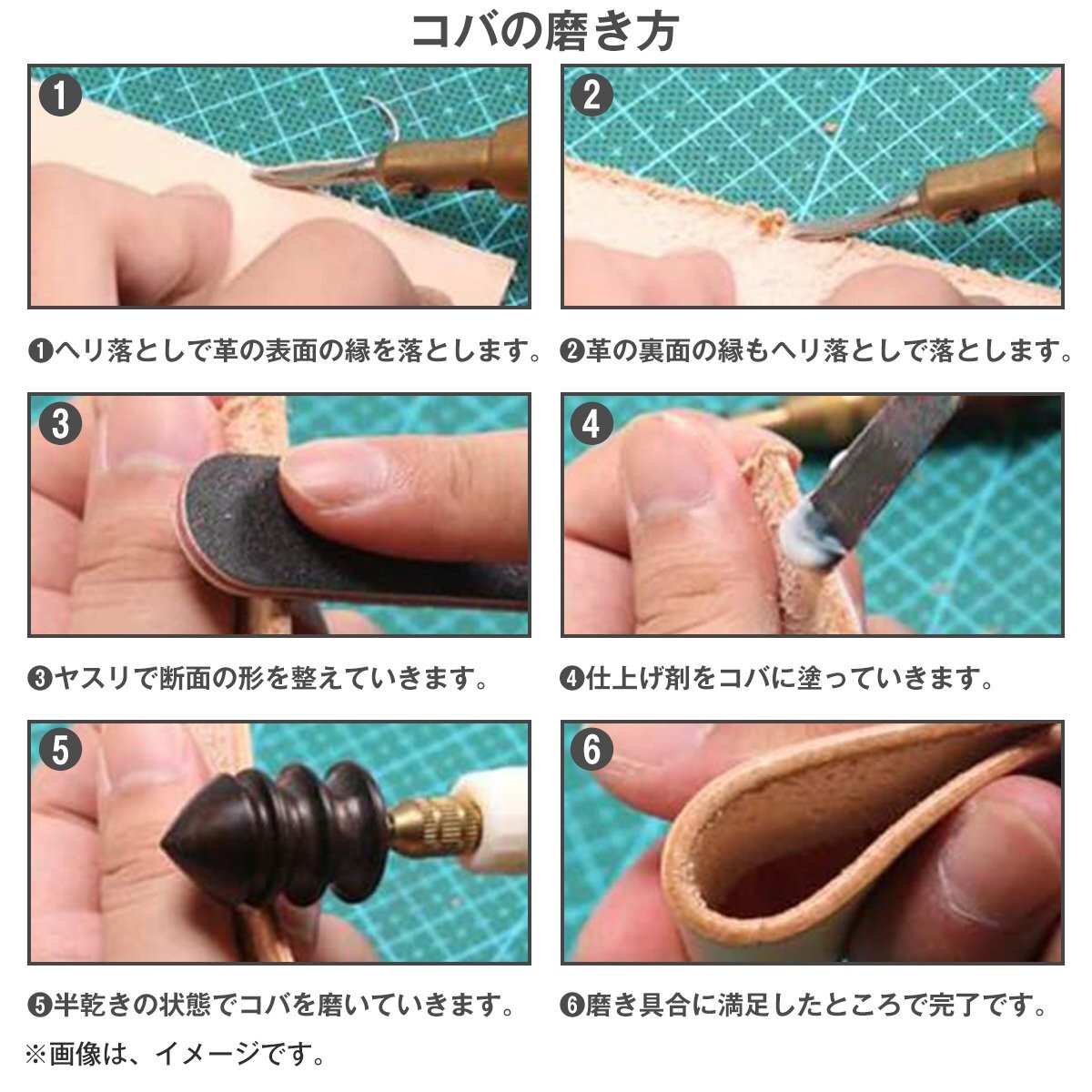 コバの磨き方

1

2

❶ヘリ落としで革の表面の縁を落とします。

❷革の裏面の縁もヘリ落としで落とします。

3

4

❸ヤスリで断面の形を整えていきます。

❹仕上げ剤をコバに塗っていきます。

5

6

❺半乾きの状態でコバを磨いていきます。

❻磨き具合に満足したところで完了です。

※画像は、イメージです。