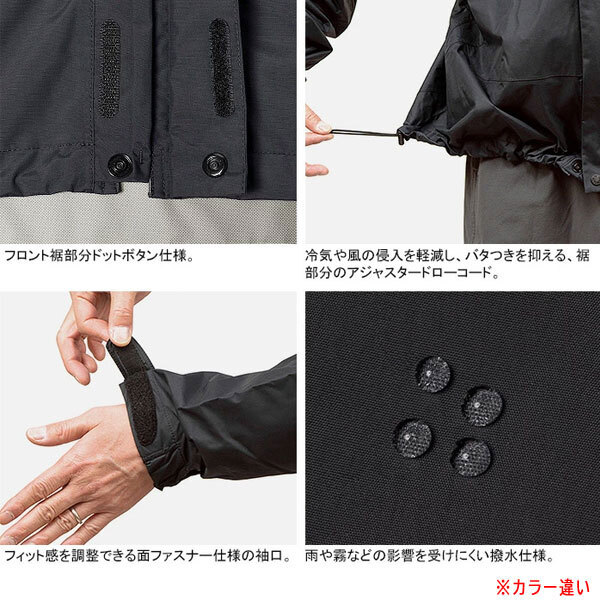 フロント裾部分ドットボタン仕様。

冷気や風の侵入を軽減し、バタつきを抑える、裾部分のアジャスタードローコード。

フィット感を調整できる面ファスナー仕様の袖口。

雨や霧などの影響を受けにくい撥水仕様。

※カラー違い