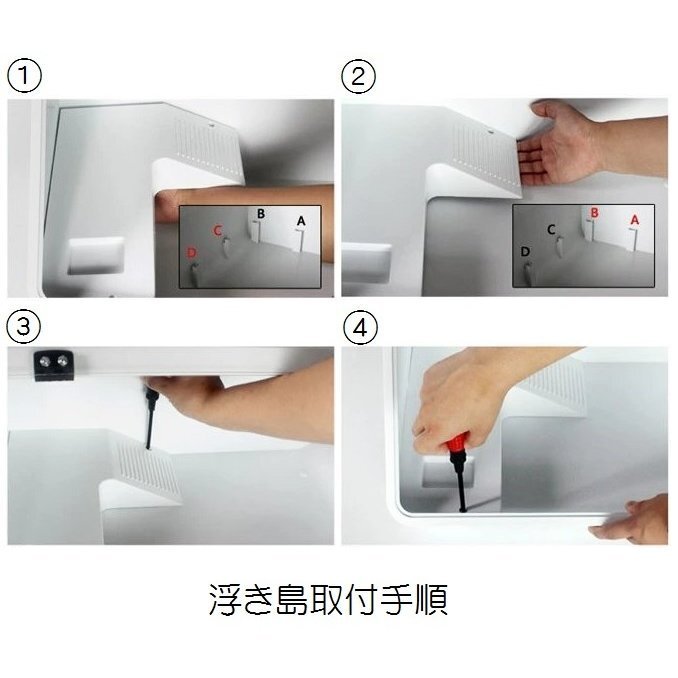 ①

B A
C
D

②

B A
C
D

③

④

浮き島取付手順