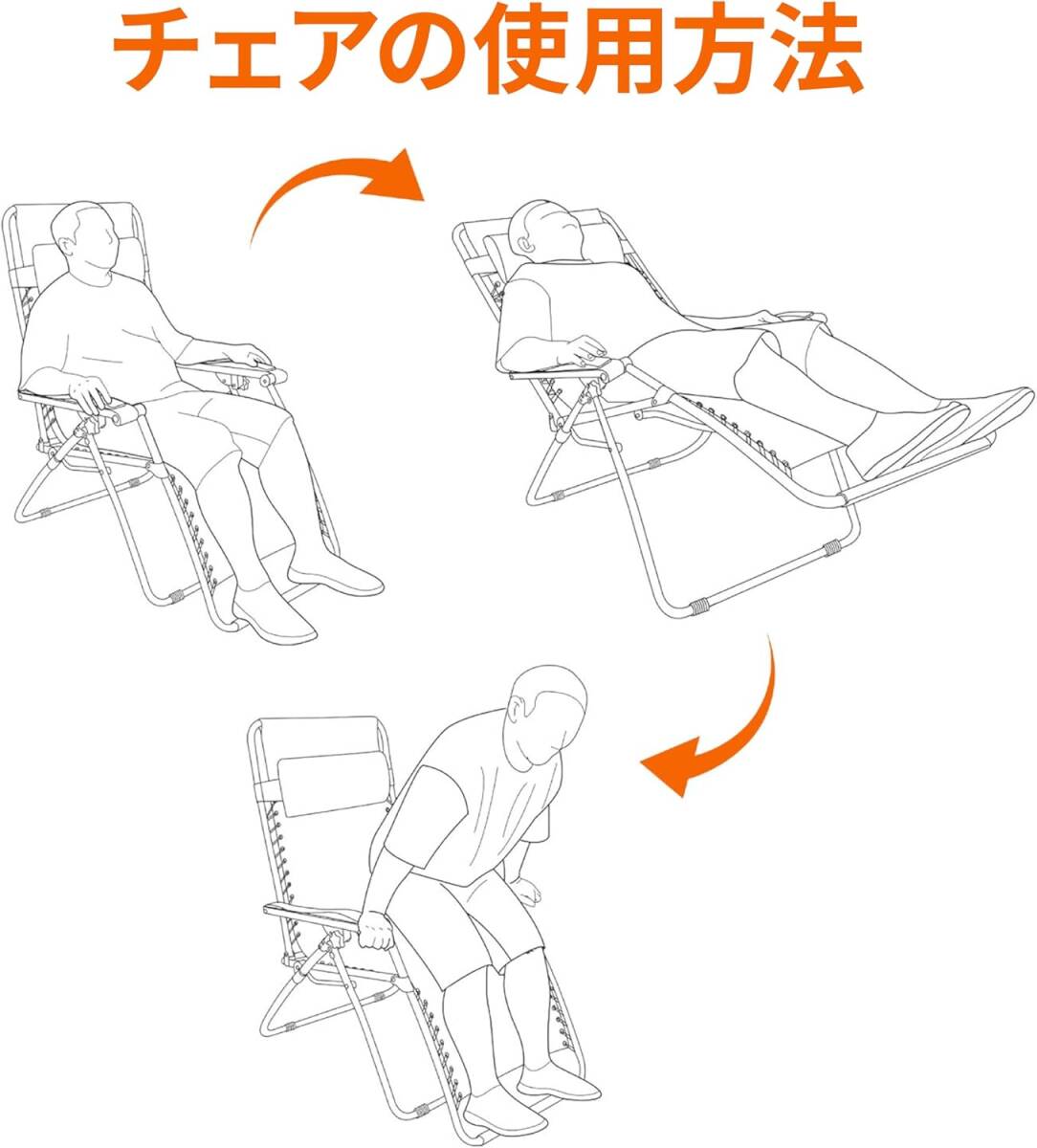 チェアの使用方法