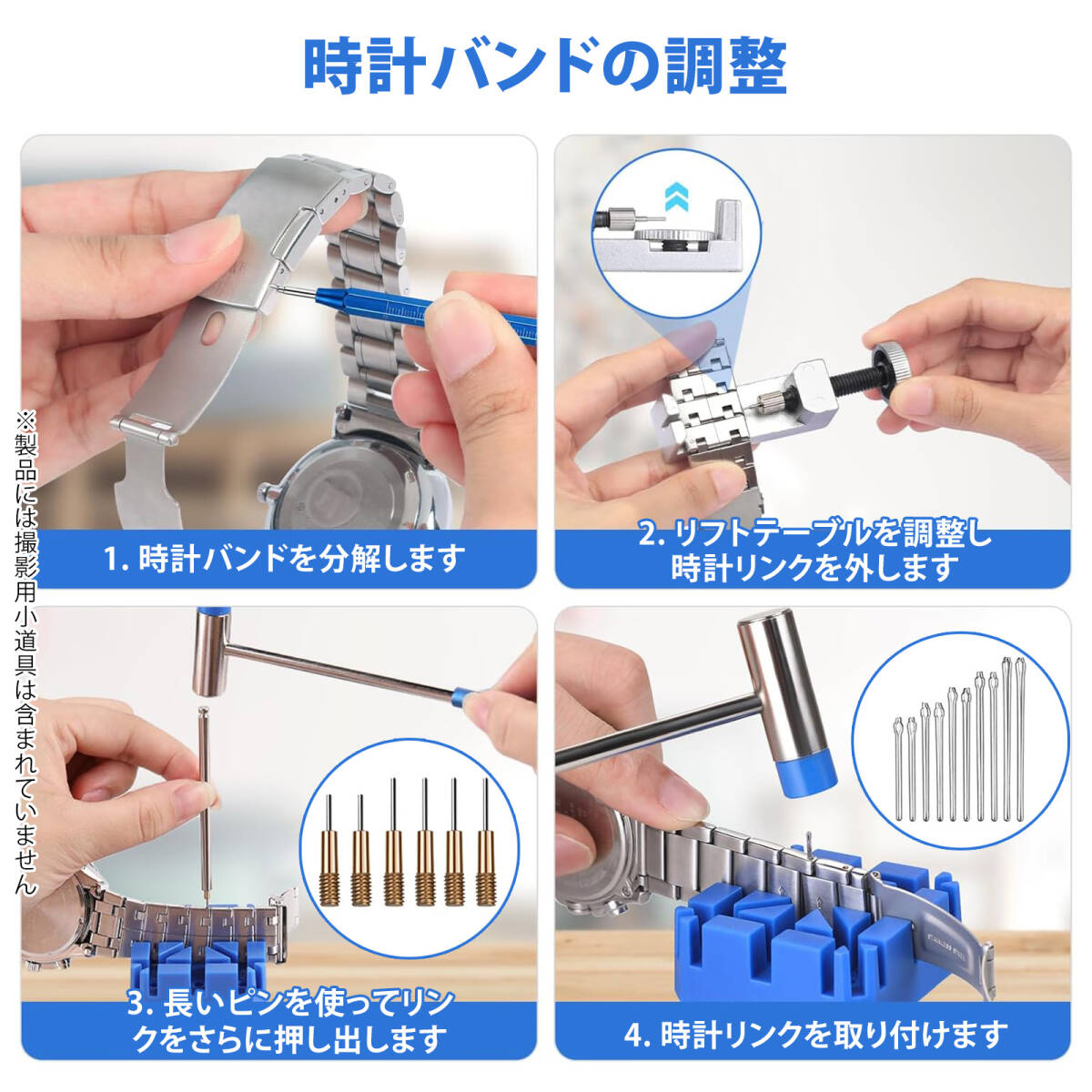 時計バンドの調整

※製品には撮影用小道具は含まれていません

1. 時計バンドを分解します

2. リフトテーブルを調整し時計リンクを外します

3. 長いピンを使ってリンクをさらに押し出します

4. 時計リンクを取り付けます