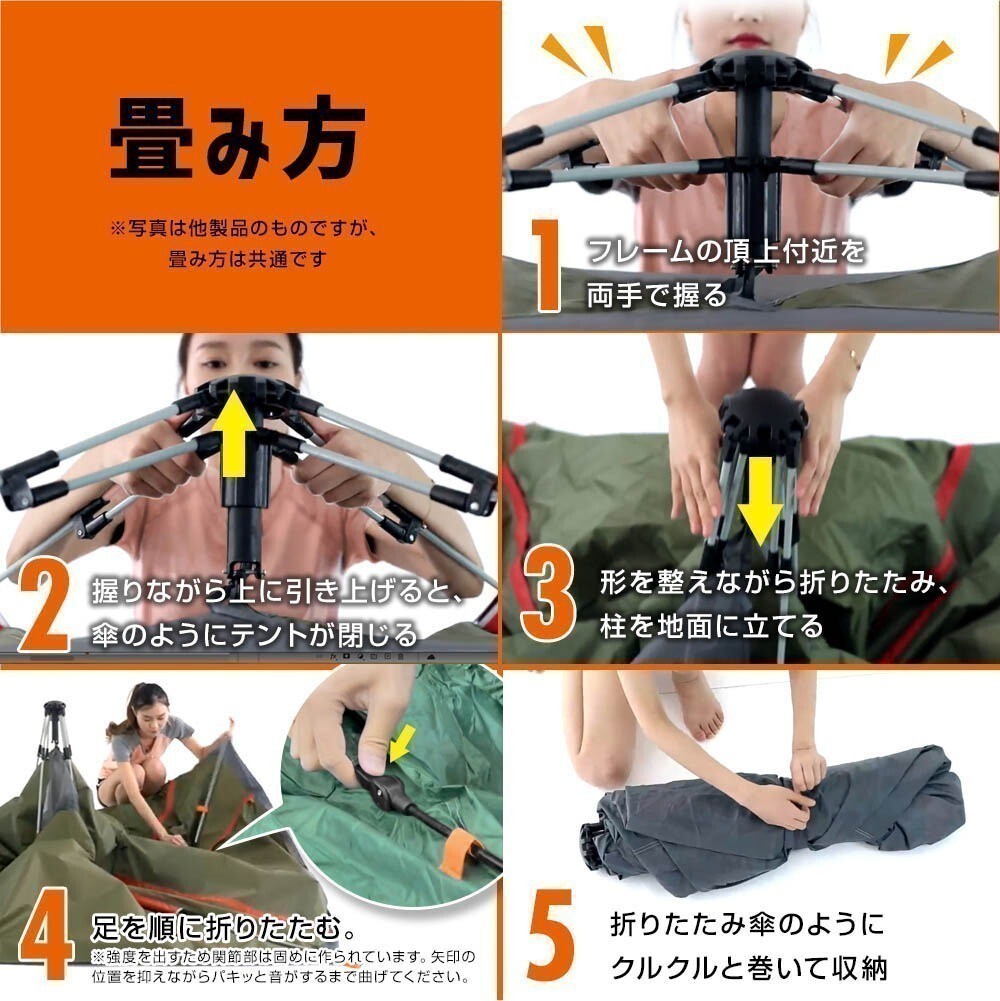 畳み方

※写真は他製品のものですが、畳み方は共通です

1 フレームの頂上付近を両手で握る

2 握りながら上に引き上げると、傘のようにテントが閉じる

3 形を整えながら折りたたみ、柱を地面に立てる

4 足を順に折りたたむ。
※強度を出すため関節部は固めに作られています。矢印の位置を抑えながらパキッと音がするまで曲げてください。

5 折りたたみ傘のようにクルクルと巻いて収納