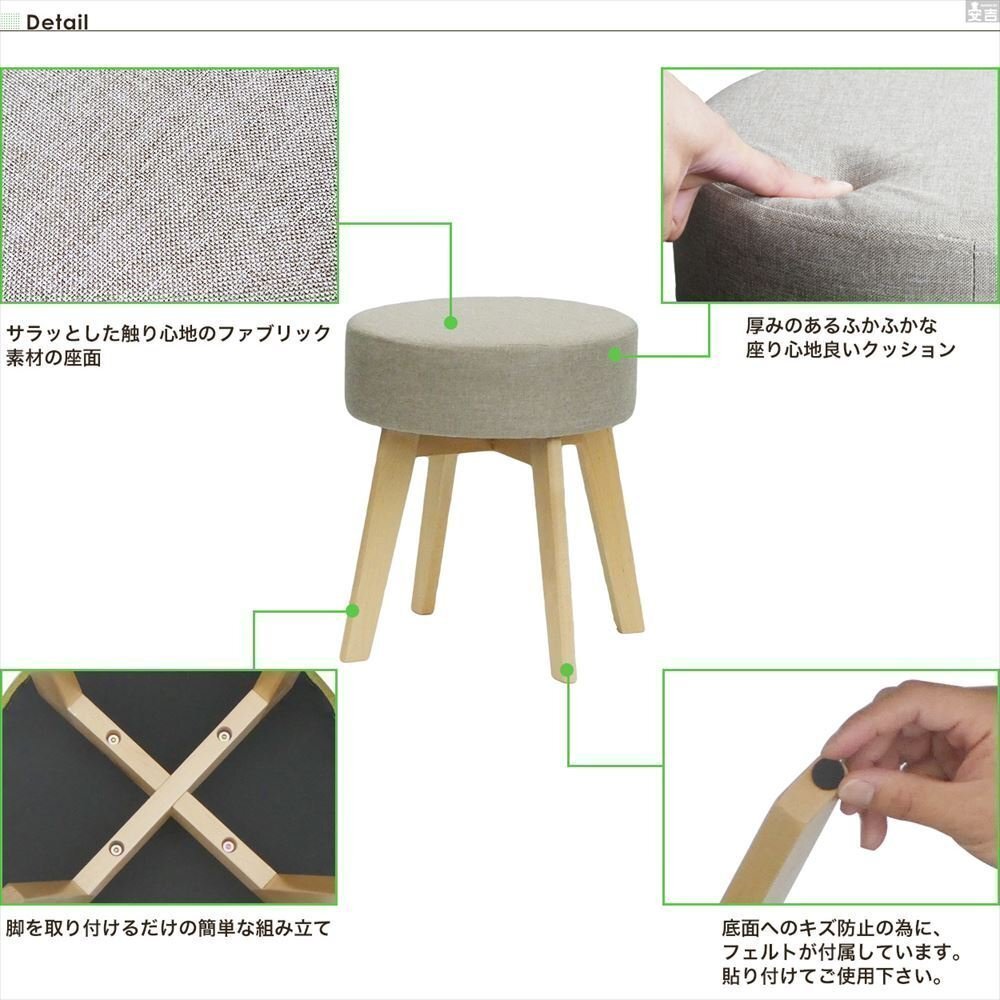 Detail

安吉

サラッとした触り心地のファブリック素材の座面

厚みのあるふかふかな座り心地良いクッション

脚を取り付けるだけの簡単な組み立て

底面へのキズ防止の為に、フェルトが付属しています。貼り付けてご使用下さい。