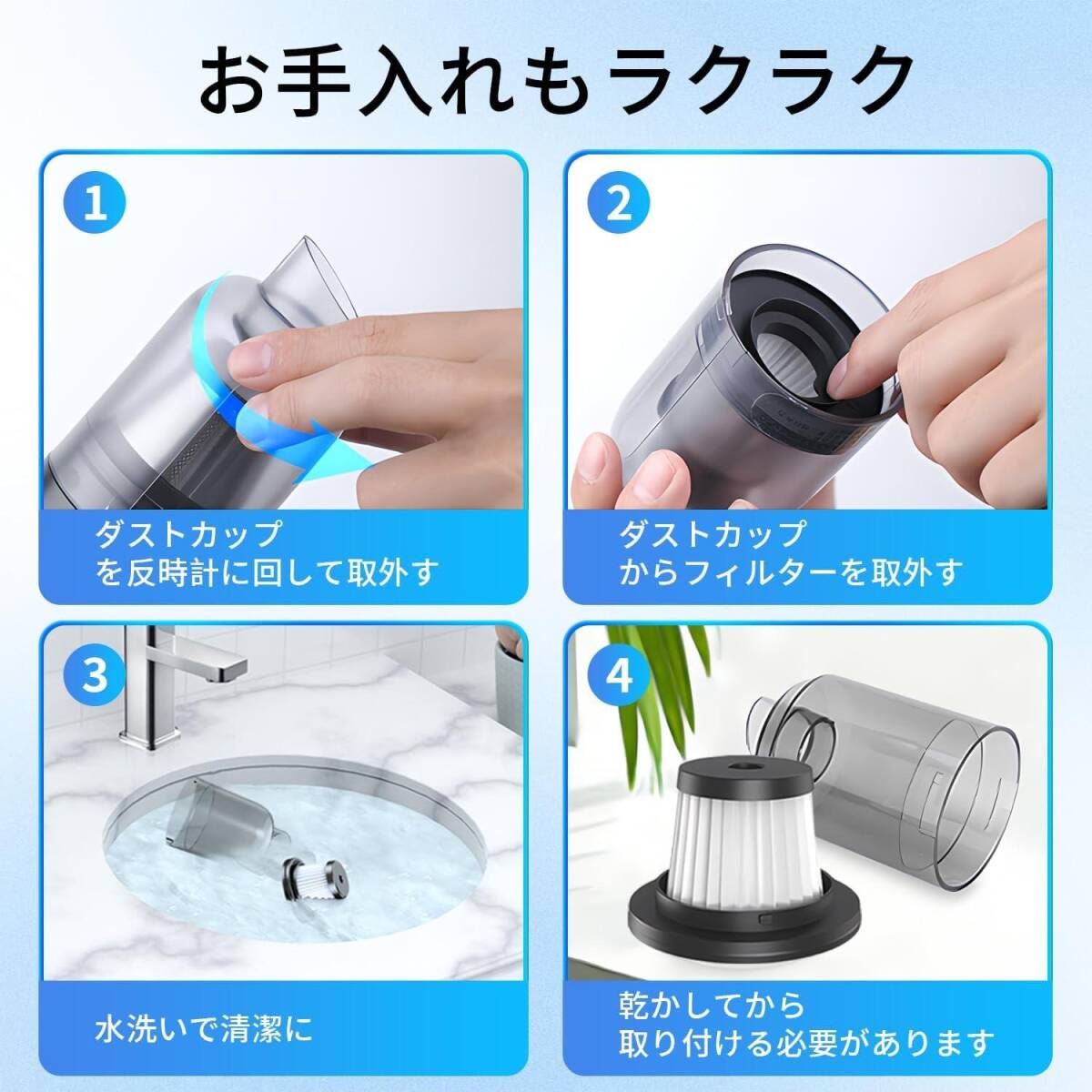 お手入れもラクラク

1

ダストカップ
を反時計に回して取外す

2

ダストカップ
からフィルターを取外す

3

水洗いで清潔に

4

乾かしてから
取り付ける必要があります